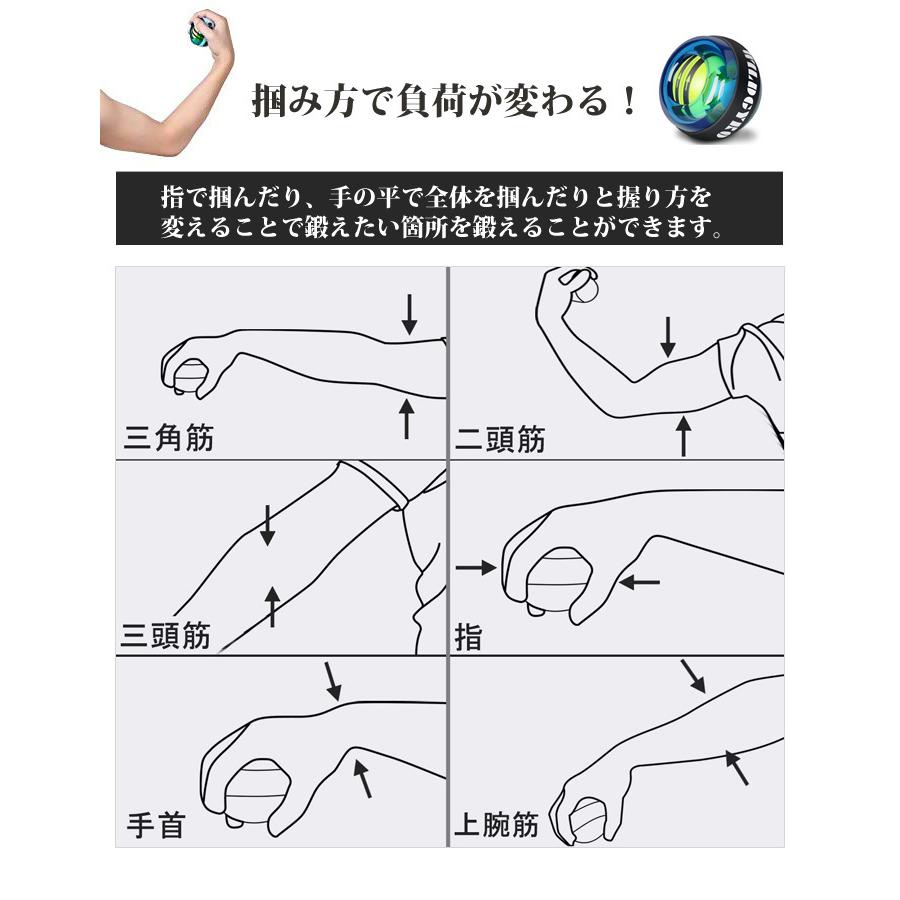 掴み方で負荷が変わる！

指で掴んだり、手の平で全体を掴んだりと握り方を変えることで鍛えたい箇所を鍛えることができます。

三角筋

二頭筋

三頭筋

指

手首

上腕筋