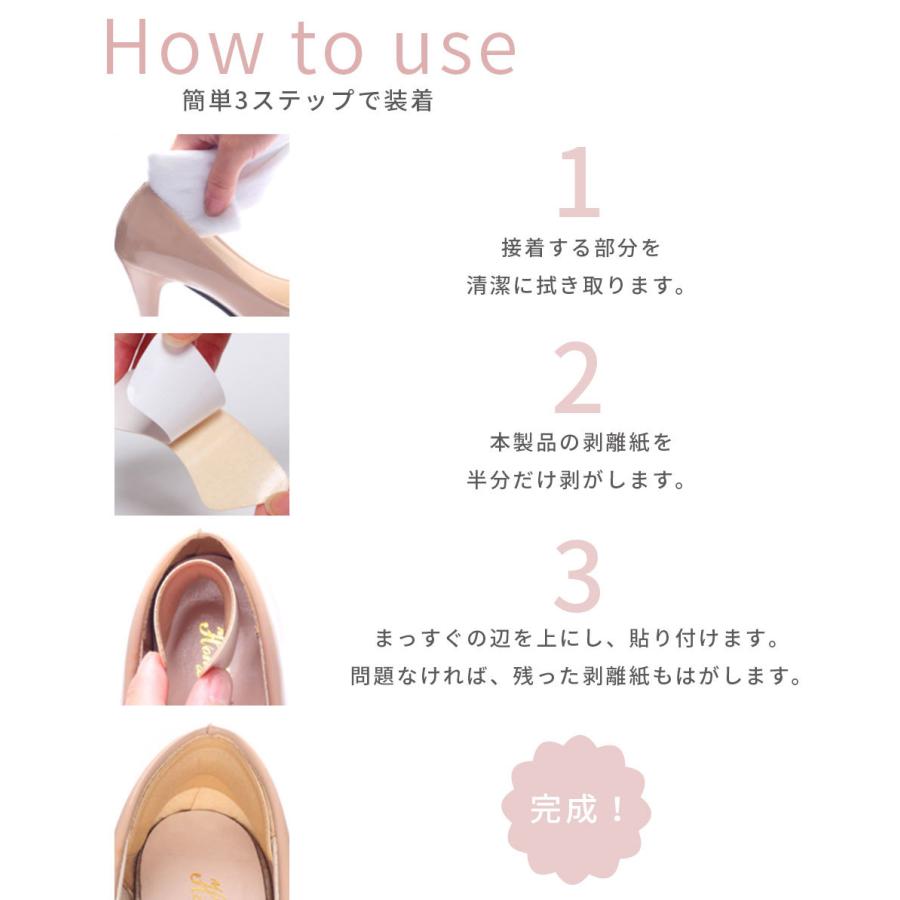 How to use
簡単3ステップで装着

1
接着する部分を
清潔に拭き取ります。

2
本製品の剥離紙を
半分だけ剥がします。

3
まっすぐの辺を上にし、貼り付けます。
問題なければ、残った剥離紙もはがします。

完成！