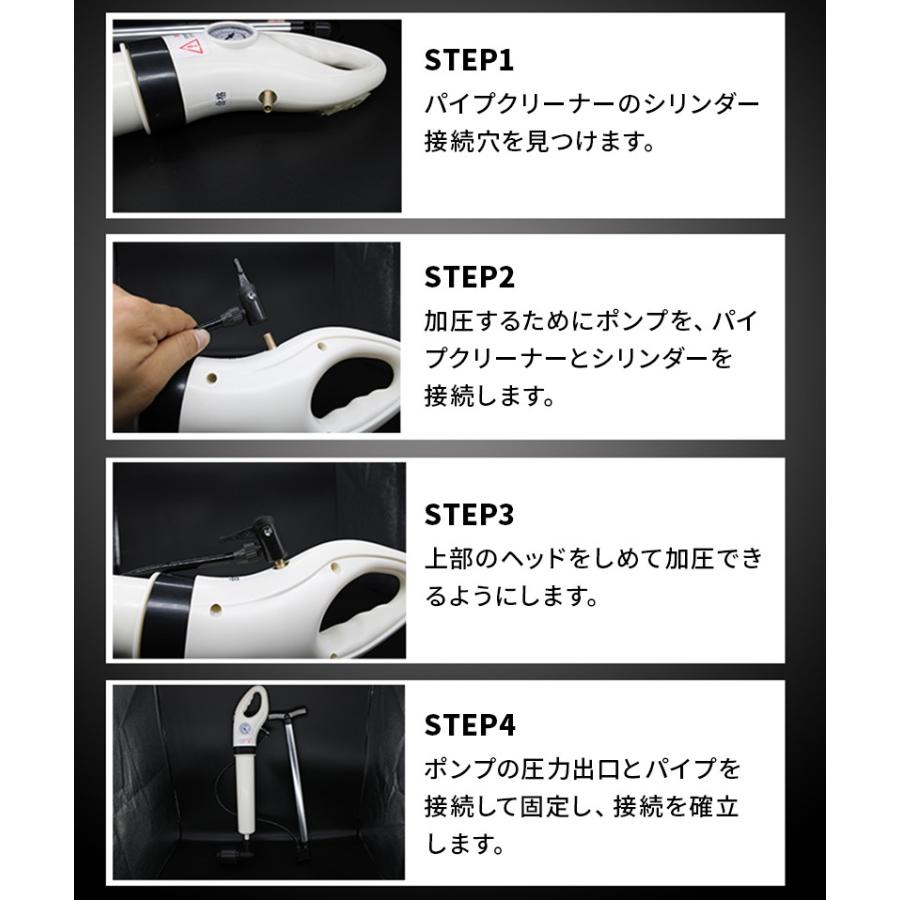 STEP1
パイプクリーナーのシリンダー接続穴を見つけます。

STEP2
加圧するためにポンプを、パイプクリーナーとシリンダーを接続します。

STEP3
上部のヘッドをしめて加圧できるようにします。

STEP4
ポンプの圧力出口とパイプを接続して固定し、接続を確立します。