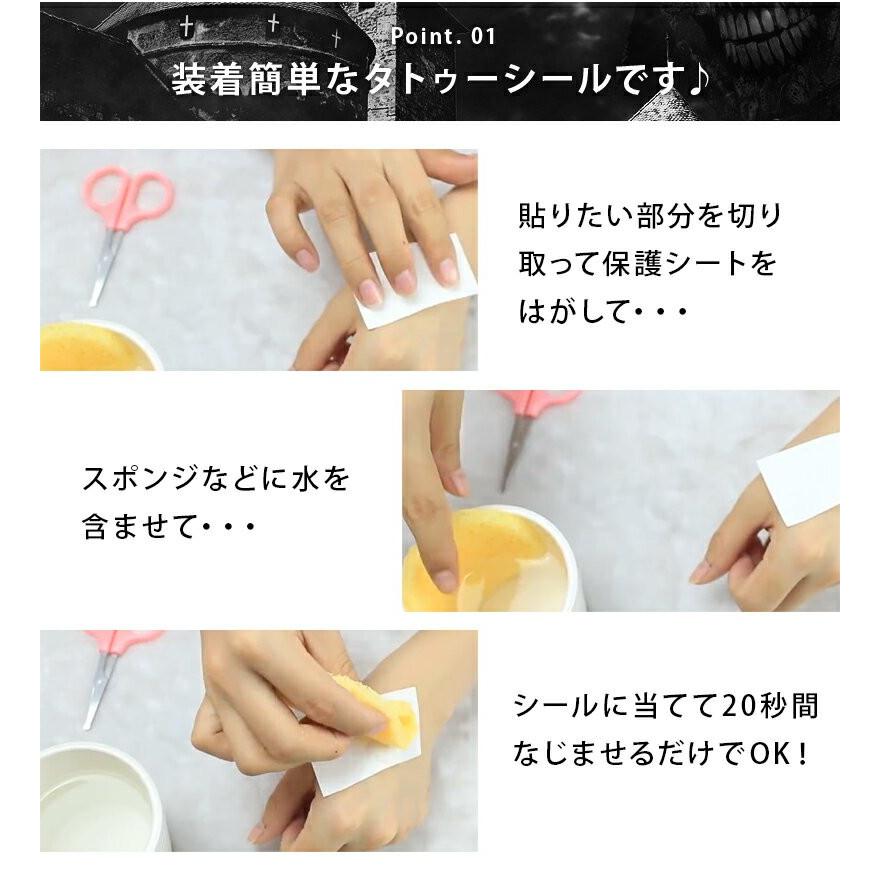 Point. 01
装着簡単なタトゥーシールです♪

貼りたい部分を切り取って保護シートをはがして・・・

スポンジなどに水を含ませて・・・

シールに当てて20秒間なじませるだけでOK！