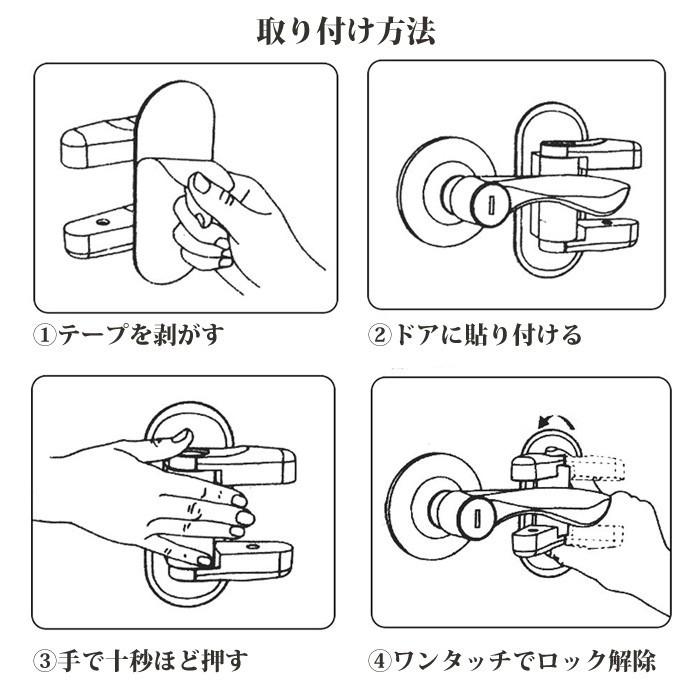 取り付け方法

①テープを剥がす

②ドアに貼り付ける

③手で十秒ほど押す

④ワンタッチでロック解除