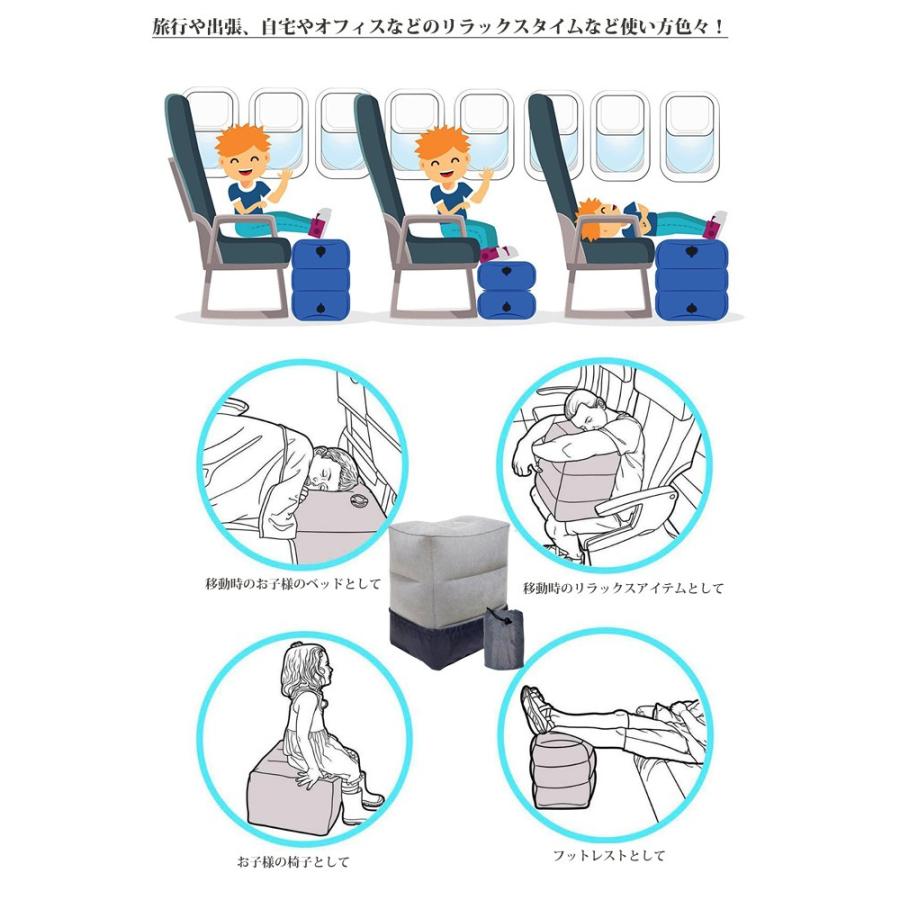 旅行や出張、自宅やオフィスなどのリラックスタイムなど使い方色々！

移動時のお子様のベッドとして

移動時のリラックスアイテムとして

お子様の椅子として

フットレストとして