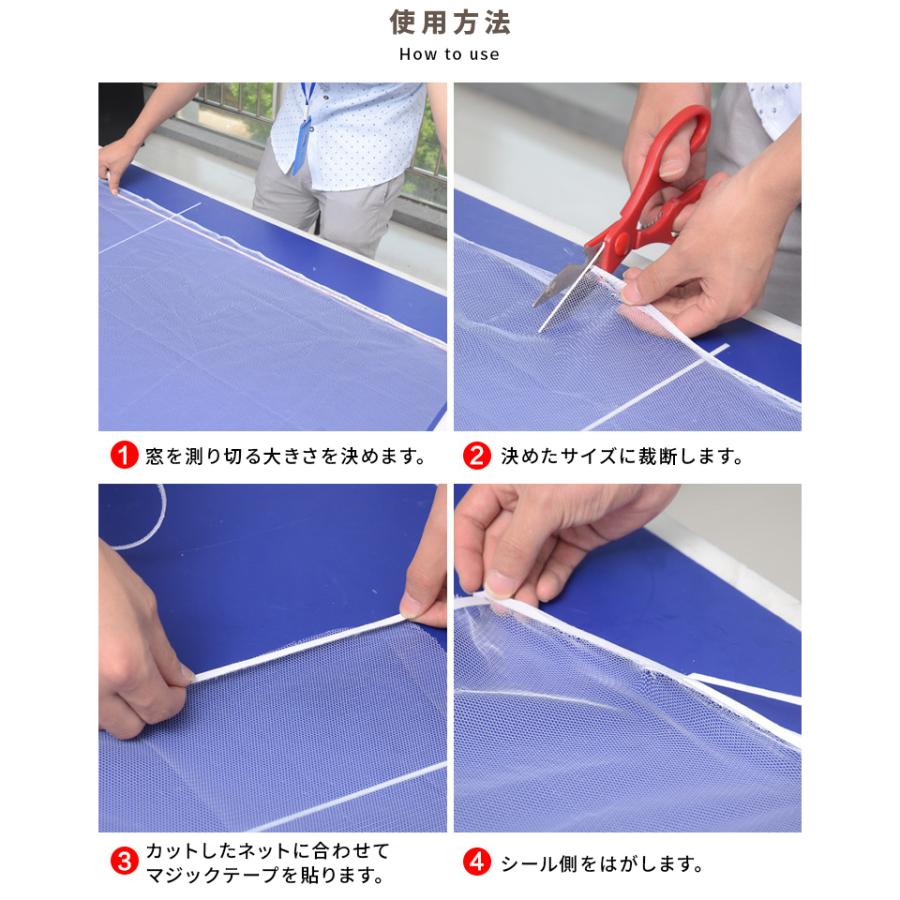 使用方法
How to use

1 窓を測り切る大きさを決めます。

2 決めたサイズに裁断します。

3 カットしたネットに合わせてマジックテープを貼ります。

4 シール側をはがします。