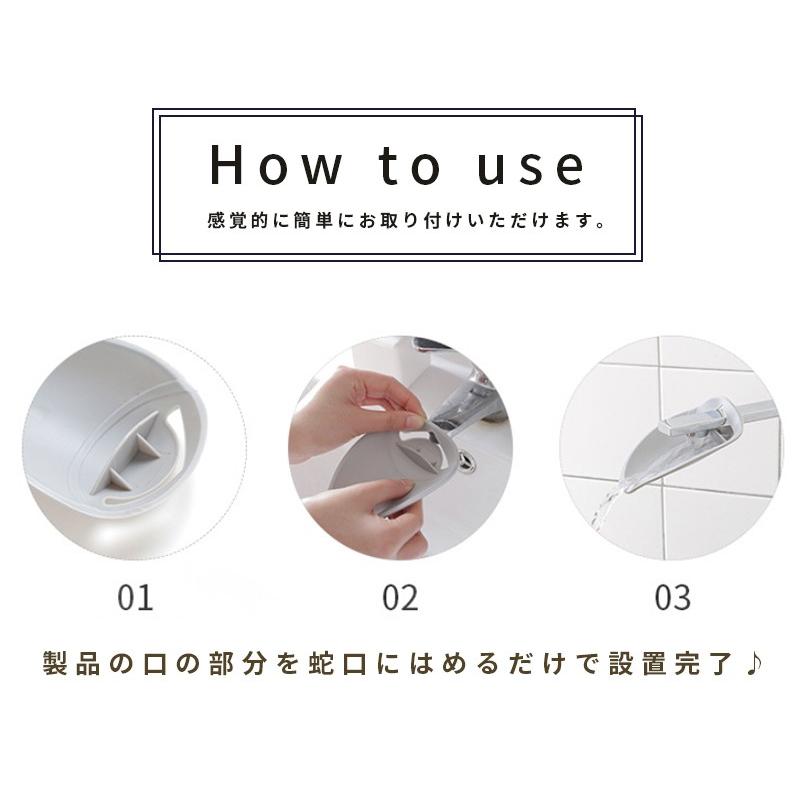 How to use

感覚的に簡単にお取り付けいただけます。

01

02

03

製品の口の部分を蛇口にはめるだけで設置完了♪