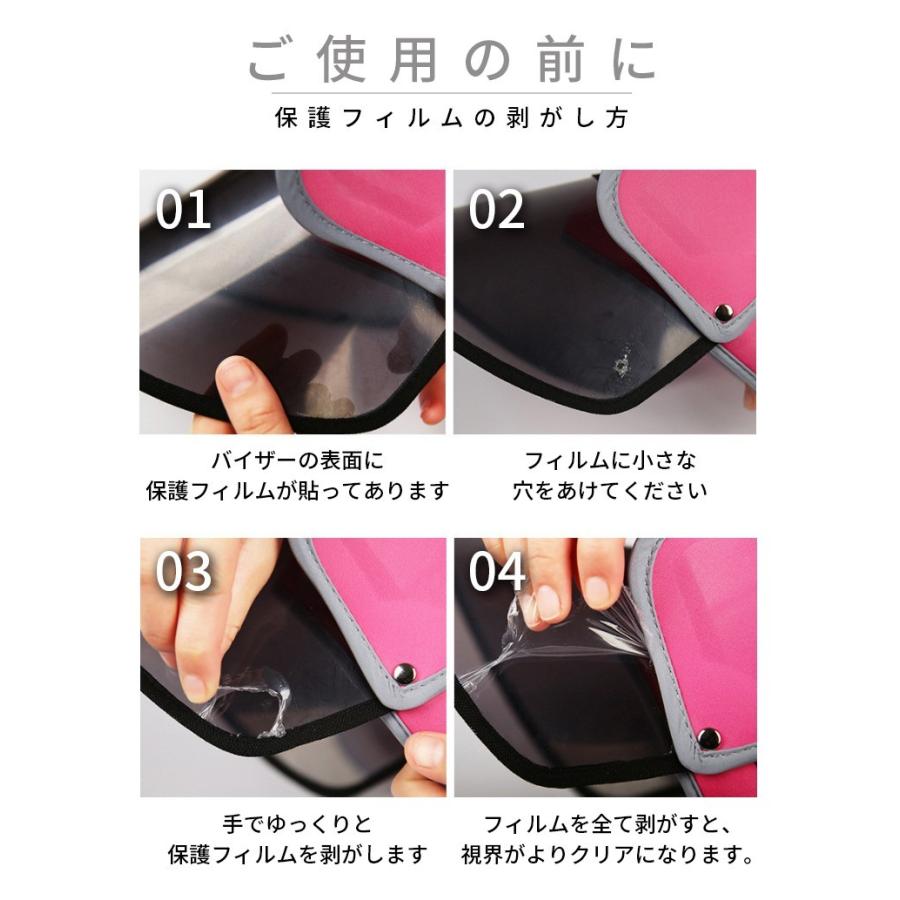 ご使用の前に

保護フィルムの剥がし方

01

バイザーの表面に
保護フィルムが貼ってあります

02

フィルムに小さな
穴をあけてください

03

手でゆっくりと
保護フィルムを剥がします

04

フィルムを全て剥がすと、
視界がよりクリアになります。