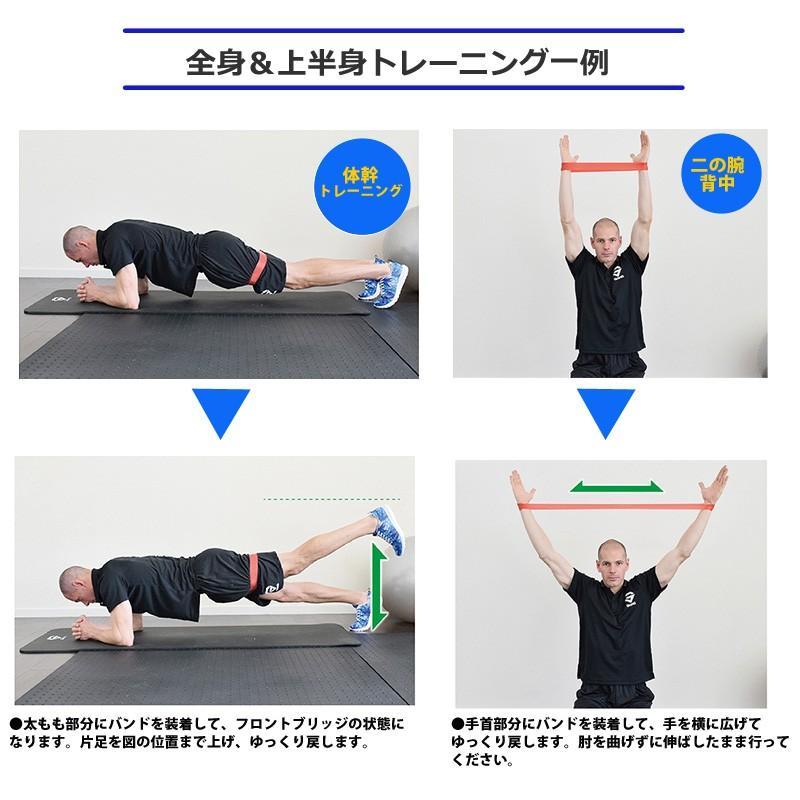 全身＆上半身トレーニング一例

体幹
トレーニング

●太もも部分にバンドを装着して、フロントブリッジの状態になります。片足を図の位置まで上げ、ゆっくり戻します。

二の腕
背中

●手首部分にバンドを装着して、手を横に広げてゆっくり戻します。肘を曲げずに伸ばしたまま行ってください。