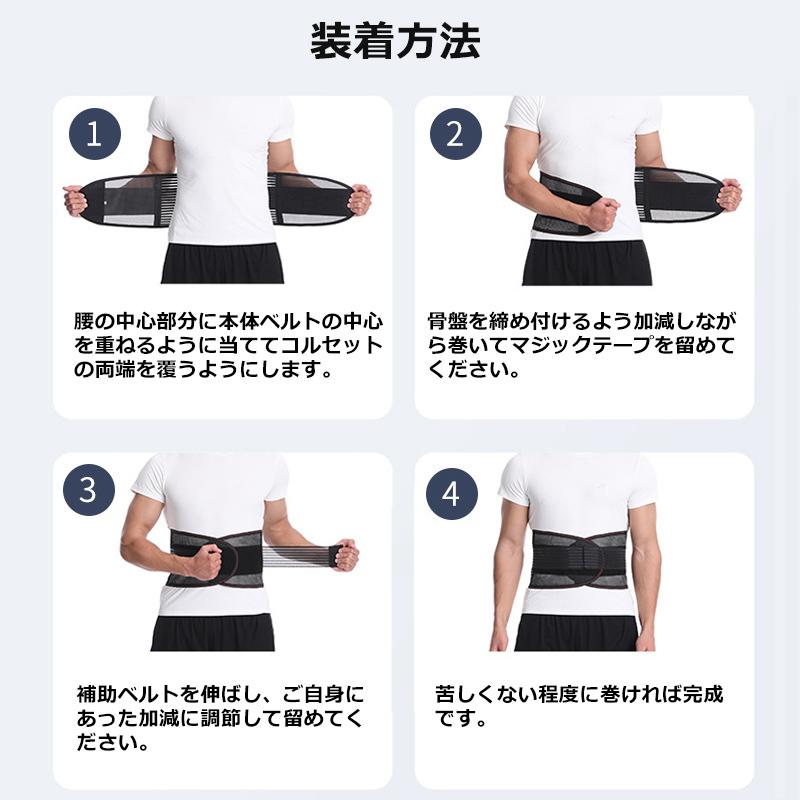 装着方法

1

腰の中心部分に本体ベルトの中心を重ねるように当ててコルセットの両端を覆うようにします。

2

骨盤を締め付けるよう加減しながら巻いてマジックテープを留めてください。

3

補助ベルトを伸ばし、ご自身にあった加減に調節して留めてください。

4

苦しくない程度に巻ければ完成です。