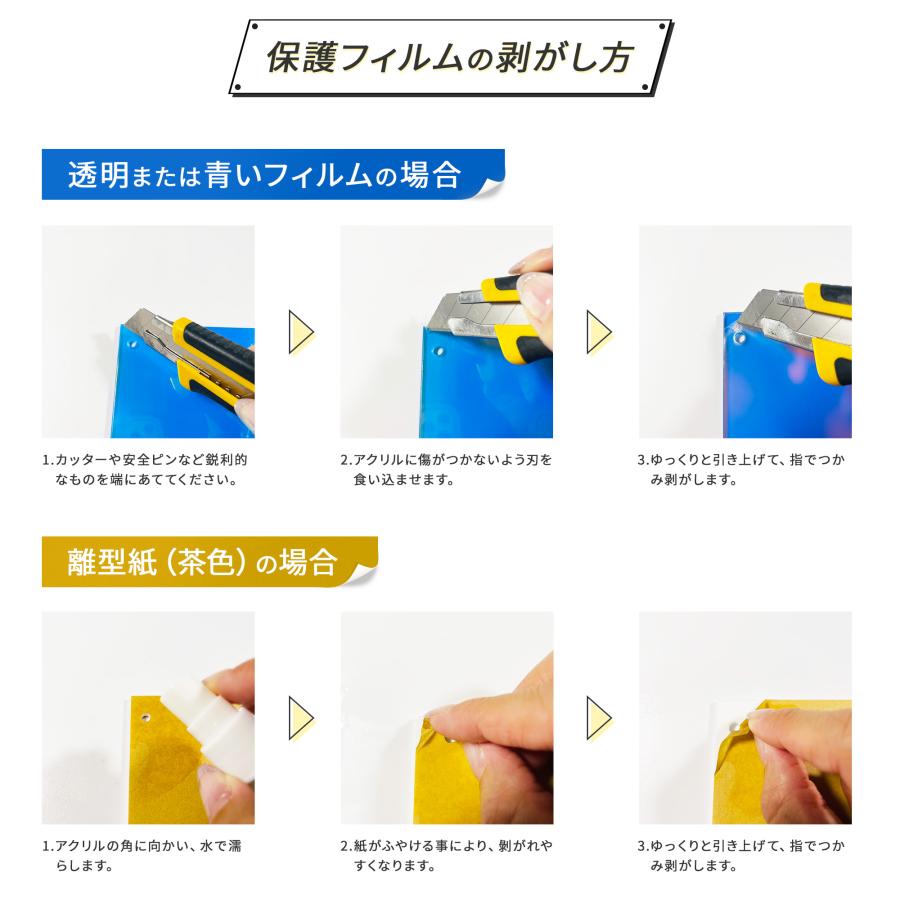 保護フィルムの剥がし方

透明または青いフィルムの場合

1.カッターや安全ピンなど鋭利的なものを端にあててください。

2.アクリルに傷がつかないよう刃を食い込ませます。

3.ゆっくりと引き上げて、指でつかみ剥がします。

離型紙（茶色）の場合

1.アクリルの角に向かい、水で濡らします。

2.紙がふやける事により、剥がれやすくなります。

3.ゆっくりと引き上げて、指でつかみ剥がします。