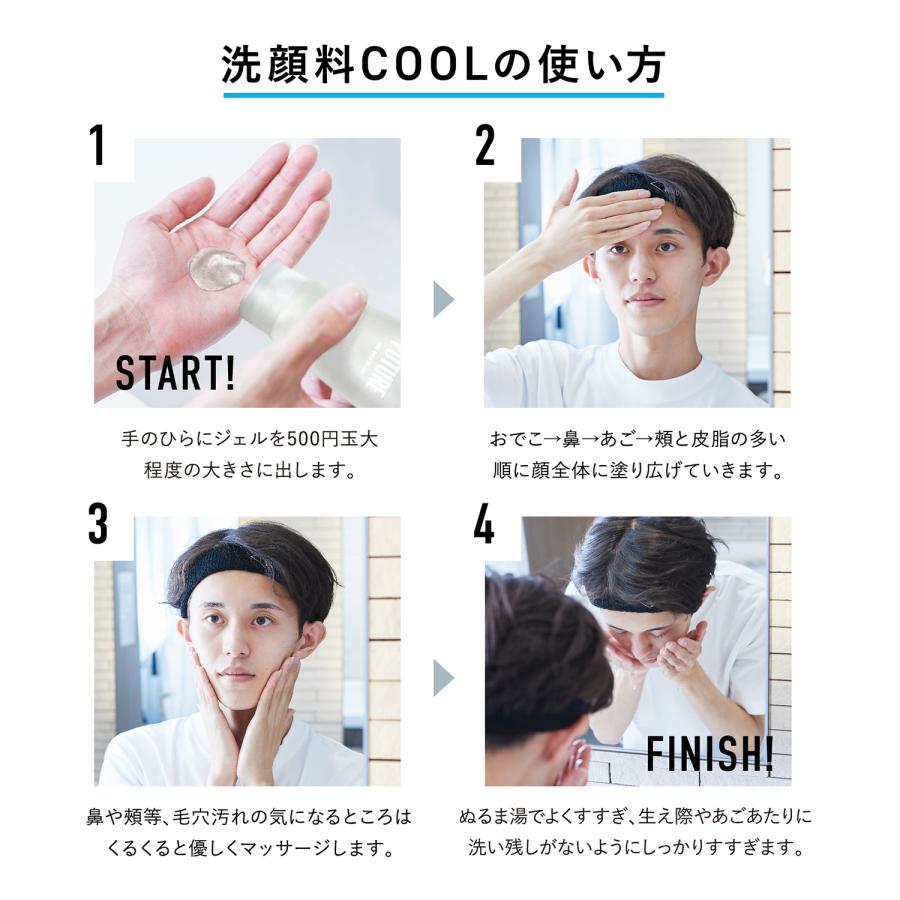 洗顔料COOLの使い方

1

START!

FUTURE

手のひらにジェルを500円玉大程度の大きさに出します。

2

おでこ→鼻→あご→頬と皮脂の多い順に顔全体に塗り広げていきます。

3

鼻や頬等、毛穴汚れの気になるところはくるくると優しくマッサージします。

4

FINISH!

ぬるま湯でよくすすぎ、生え際やあごあたりに洗い残しがないようにしっかりすすぎます。