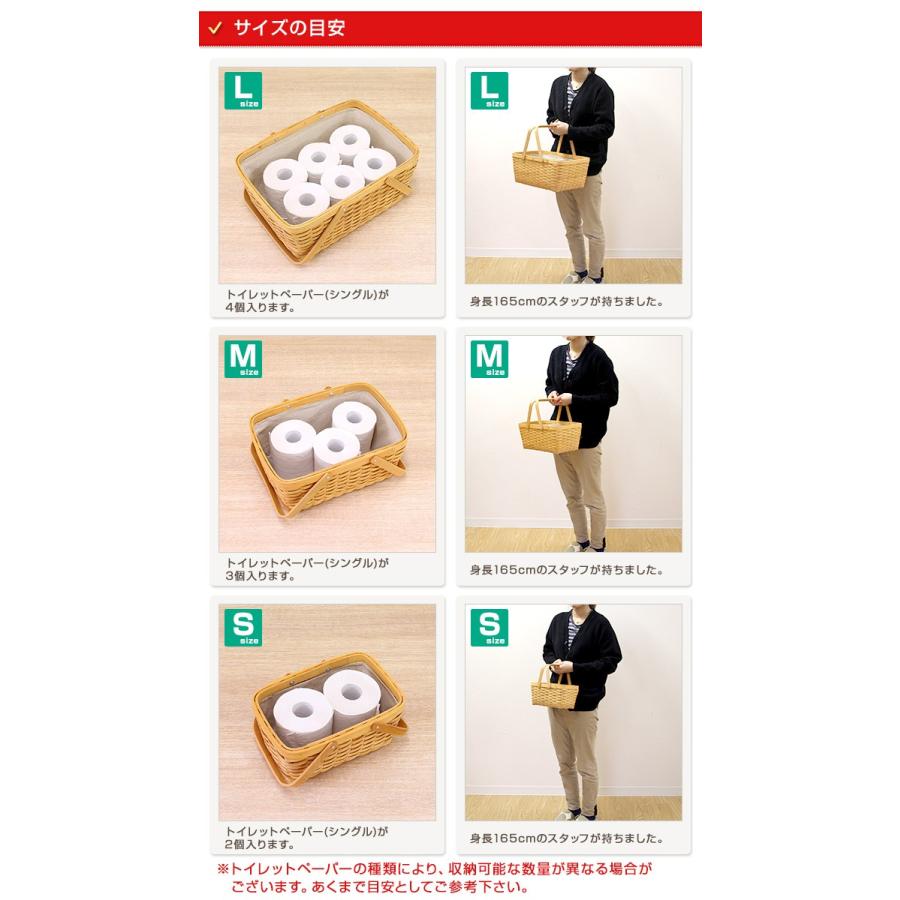 ✓ サイズの目安

L size

トイレットペーパー(シングル)が4個入ります。

L size

身長165cmのスタッフが持ちました。

M size

トイレットペーパー(シングル)が3個入ります。

M size

身長165cmのスタッフが持ちました。

S size

トイレットペーパー(シングル)が2個入ります。

S size

身長165cmのスタッフが持ちました。

※トイレットペーパーの種類により、収納可能な数量が異なる場合がございます。あくまで目安としてご参考下さい。