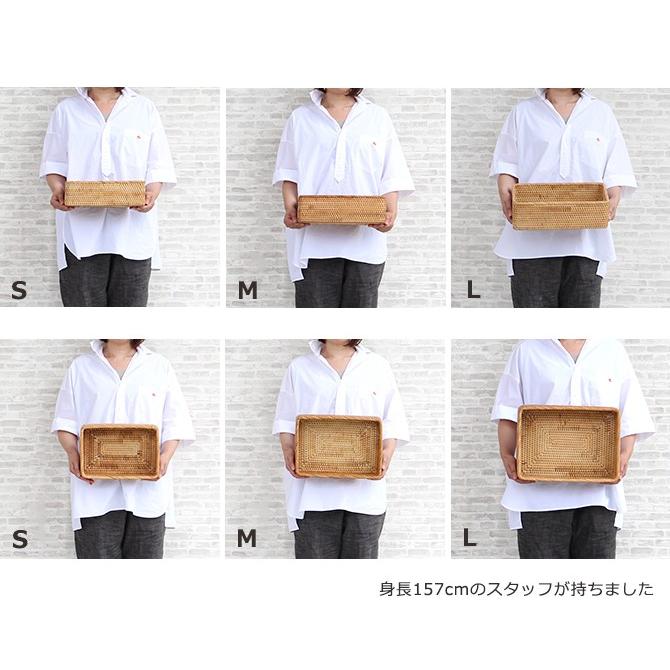 S

M

L

S

M

L

身長157cmのスタッフが持ちました