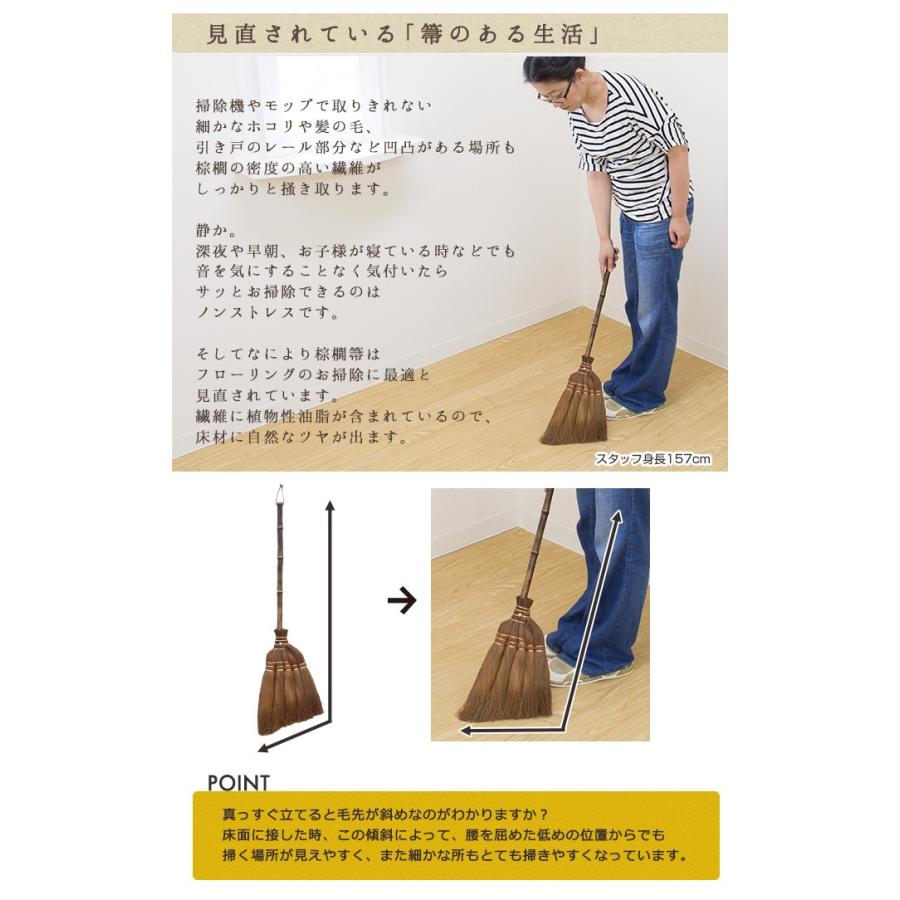 見直されている「箒のある生活」

掃除機やモップで取りきれない
細かなホコリや髪の毛、
引き戸のレール部分など凹凸がある場所も
棕櫚の密度の高い繊維が
しっかりと掻き取ります。

静か。
深夜や早朝、お子様が寝ている時などでも
音を気にすることなく気付いたら
サッとお掃除できるのは
ノンストレスです。

そしてなにより棕櫚箒は
フローリングのお掃除に最適と
見直されています。
繊維に植物性油脂が含まれているので、
床材に自然なツヤが出ます。

スタッフ身長157cm

POINT
真っすぐ立てると毛先が斜めなのがわかりますか？
床面に接した時、この傾斜によって、腰を屈めた低めの位置からでも
掃く場所が見えやすく、また細かな所もとても掃きやすくなっています。