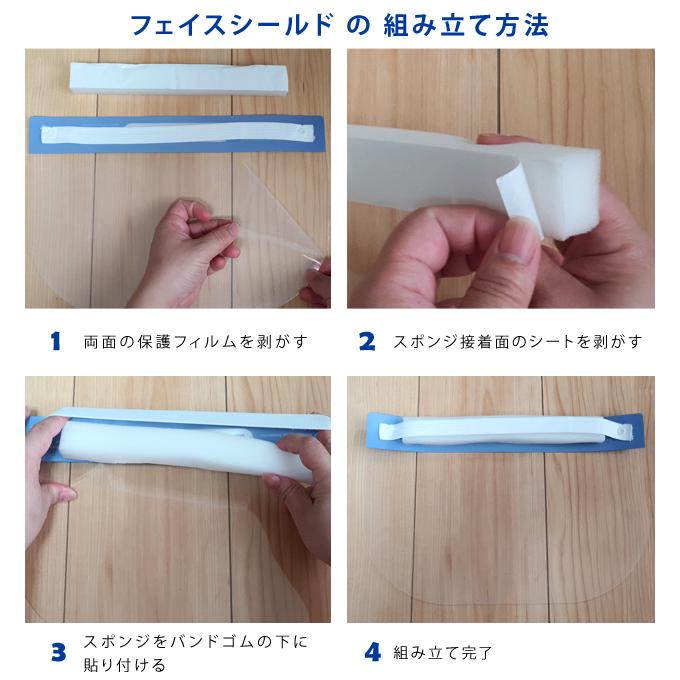 フェイスシールド の 組み立て方法

1 両面の保護フィルムを剥がす

2 スポンジ接着面のシートを剥がす

3 スポンジをバンドゴムの下に貼り付ける

4 組み立て完了