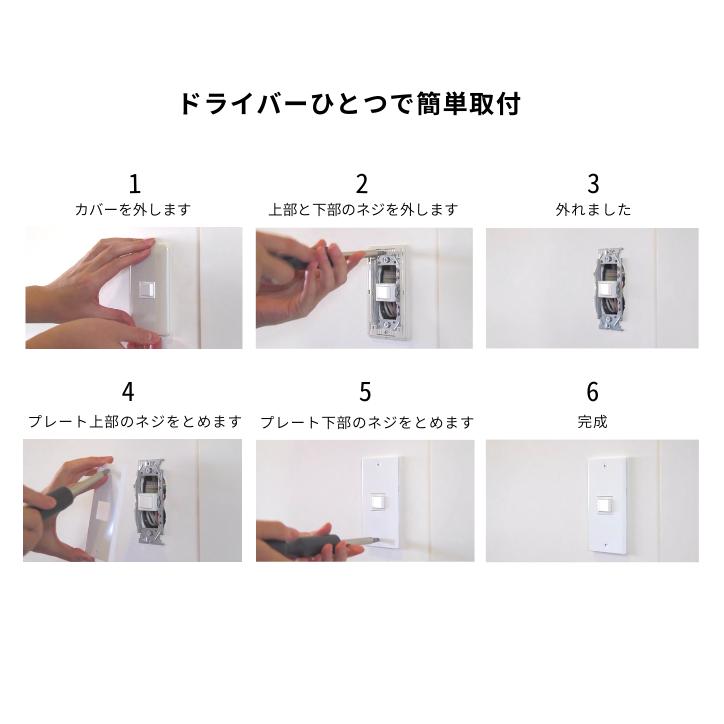 ドライバーひとつで簡単取付

1
カバーを外します

2
上部と下部のネジを外します

3
外れました

4
プレート上部のネジをとめます

5
プレート下部のネジをとめます

6
完成