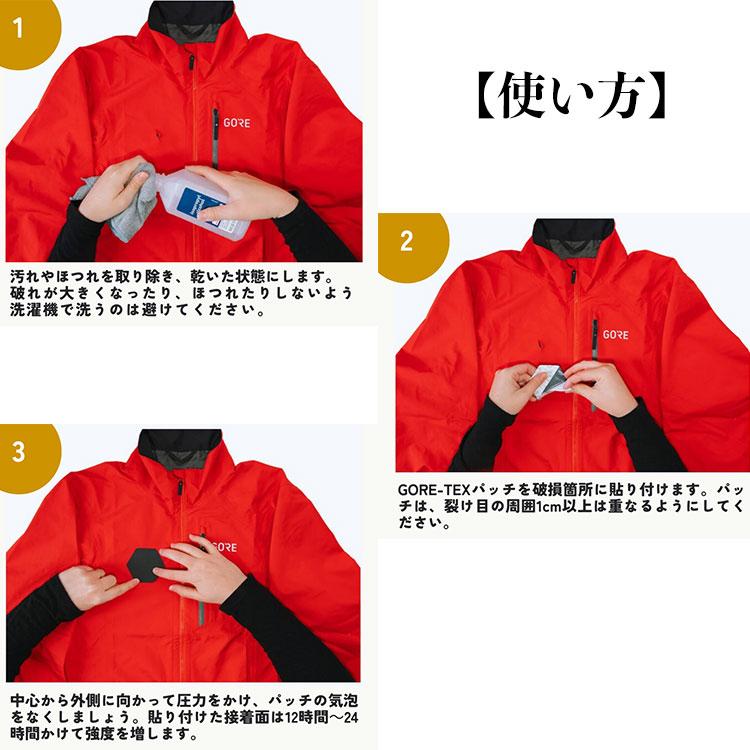 1

GORE

汚れやほつれを取り除き、乾いた状態にします。破れが大きくなったり、ほつれたりしないよう洗濯機で洗うのは避けてください。

【使い方】

2

GORE

GORE-TEXパッチを破損箇所に貼り付けます。パッチは、裂け目の周囲1cm以上は重なるようにしてください。

3

GORE

中心から外側に向かって圧力をかけ、パッチの気泡をなくしましょう。貼り付けた接着面は12時間〜24時間かけて強度を増します。