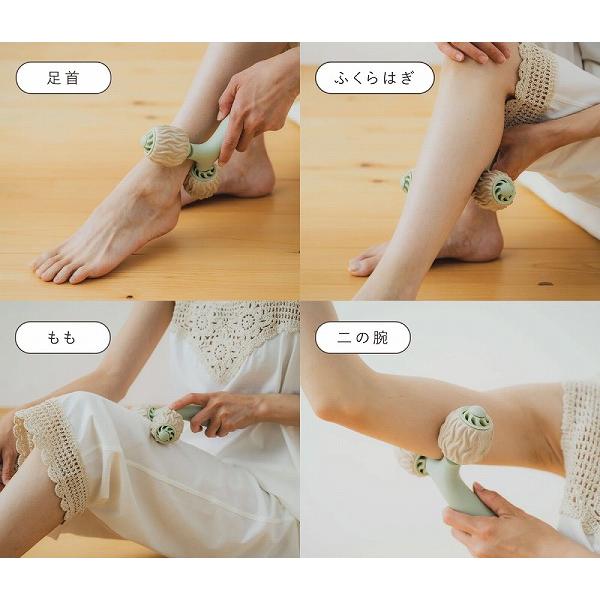 足首

ふくらはぎ

もも

二の腕