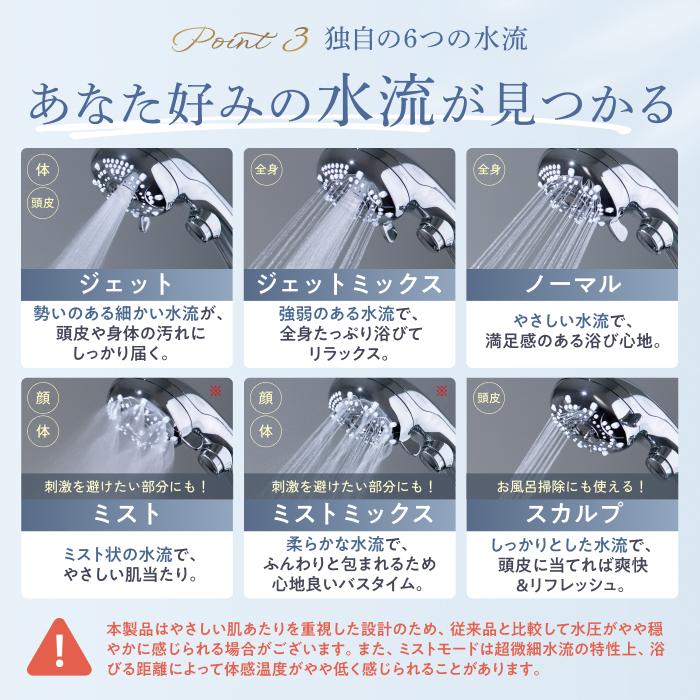 Point 3 独自の6つの水流

あなた好みの水流が見つかる

体
頭皮
ジェット
勢いのある細かい水流が、頭皮や身体の汚れにしっかり届く。

全身
ジェットミックス
強弱のある水流で、全身たっぷり浴びてリラックス。

全身
ノーマル
やさしい水流で、満足感のある浴び心地。

顔
体
※
刺激を避けたい部分にも！
ミスト
ミスト状の水流で、やさしい肌当たり。

顔
体
※
刺激を避けたい部分にも！
ミストミックス
柔らかな水流で、ふんわりと包まれるため心地良いバスタイム。

頭皮
お風呂掃除にも使える！
スカルプ
しっかりとした水流で、頭皮に当てれば爽快&リフレッシュ。

!
本製品はやさしい肌あたりを重視した設計のため、従来品と比較して水圧がやや穏やかに感じられる場合がございます。また、ミストモードは超微細水流の特性上、浴びる距離によって体感温度がやや低く感じられることがあります。