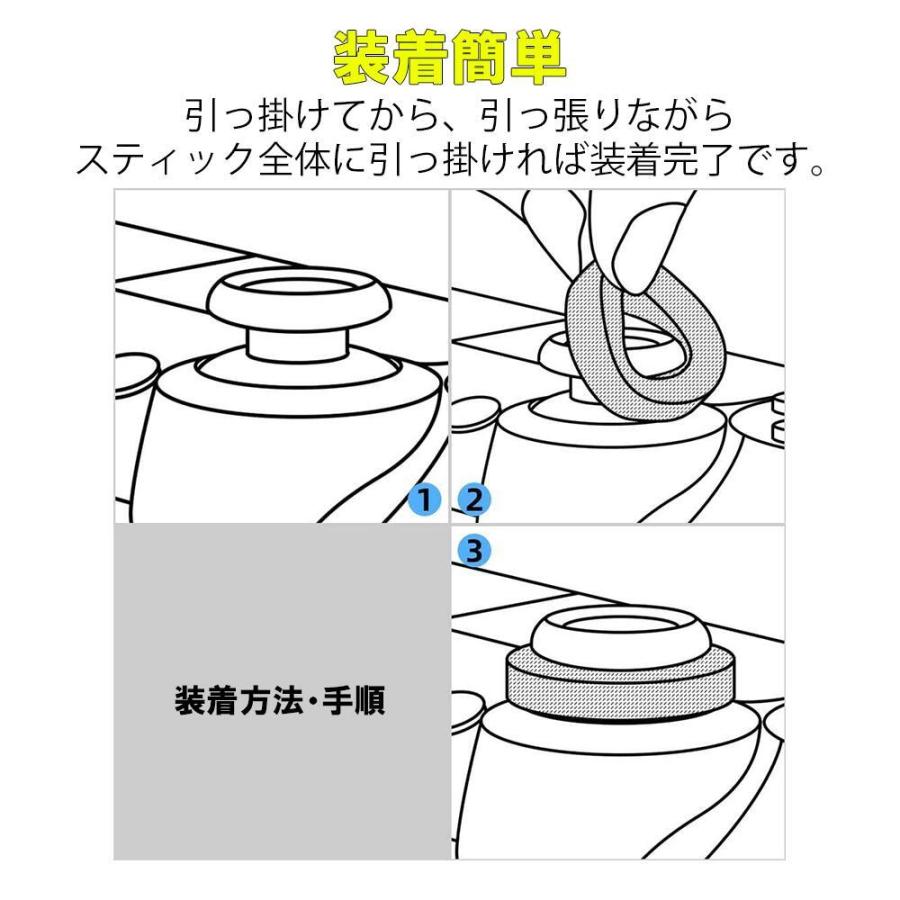 装着簡単

引っ掛けてから、引っ張りながら
スティック全体に引っ掛ければ装着完了です。

1

2

3

装着方法・手順