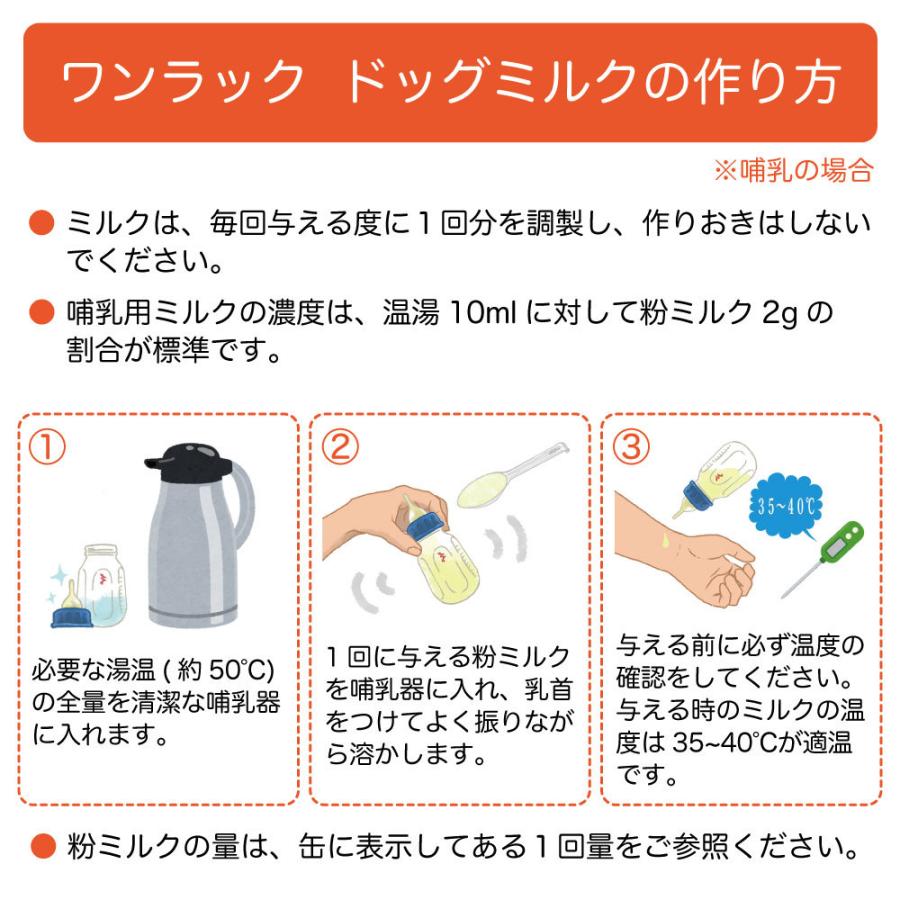 ワンラック ドッグミルクの作り方

※哺乳の場合

● ミルクは、毎回与える度に１回分を調製し、作りおきはしないでください。

● 哺乳用ミルクの濃度は、温湯 10ml に対して粉ミルク 2g の割合が標準です。

①

必要な湯温 ( 約 50℃) の全量を清潔な哺乳器に入れます。

②

１回に与える粉ミルクを哺乳器に入れ、乳首をつけてよく振りながら溶かします。

③

35~40℃

与える前に必ず温度の確認をしてください。与える時のミルクの温度は 35~40℃が適温です。

● 粉ミルクの量は、缶に表示してある１回量をご参照ください。