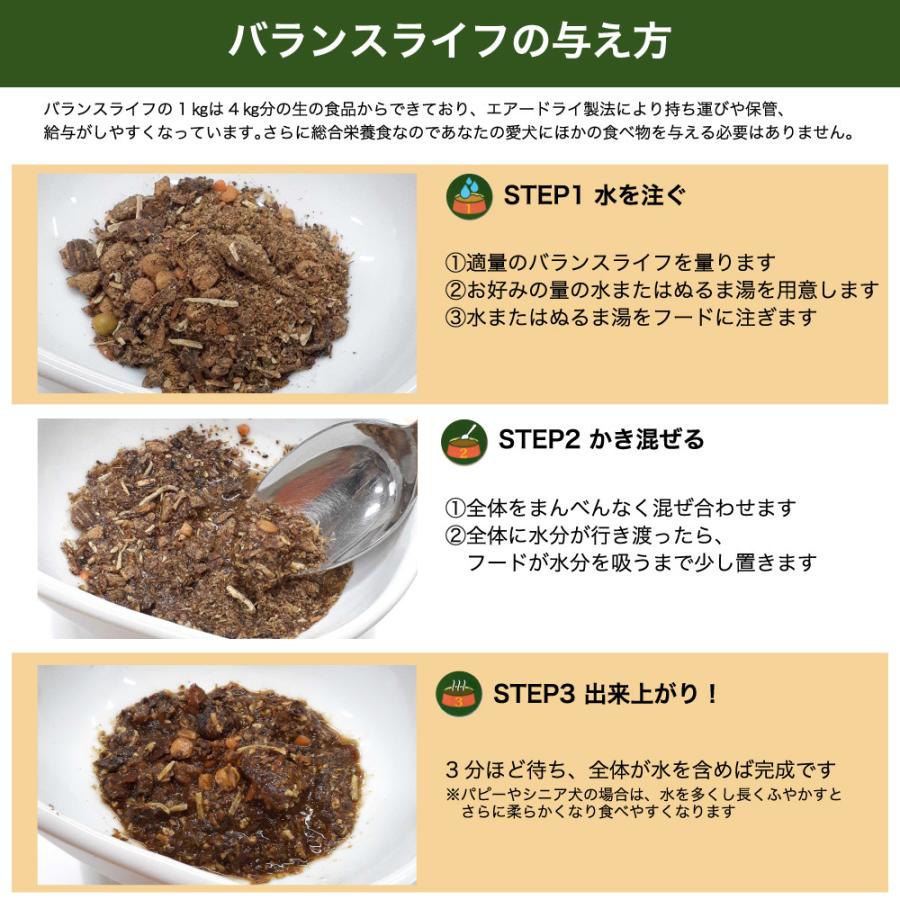 バランスライフの与え方

バランスライフの１kgは４kg分の生の食品からできており、エアードライ製法により持ち運びや保管、給与がしやすくなっています。さらに総合栄養食なのであなたの愛犬にほかの食べ物を与える必要はありません。

1
STEP1 水を注ぐ

①適量のバランスライフを量ります
②お好みの量の水またはぬるま湯を用意します
③水またはぬるま湯をフードに注ぎます

2
STEP2 かき混ぜる

①全体をまんべんなく混ぜ合わせます
②全体に水分が行き渡ったら、
フードが水分を吸うまで少し置きます

3
STEP3 出来上がり！

３分ほど待ち、全体が水を含めば完成です
※パピーやシニア犬の場合は、水を多くし長くふやかすとさらに柔らかくなり食べやすくなります