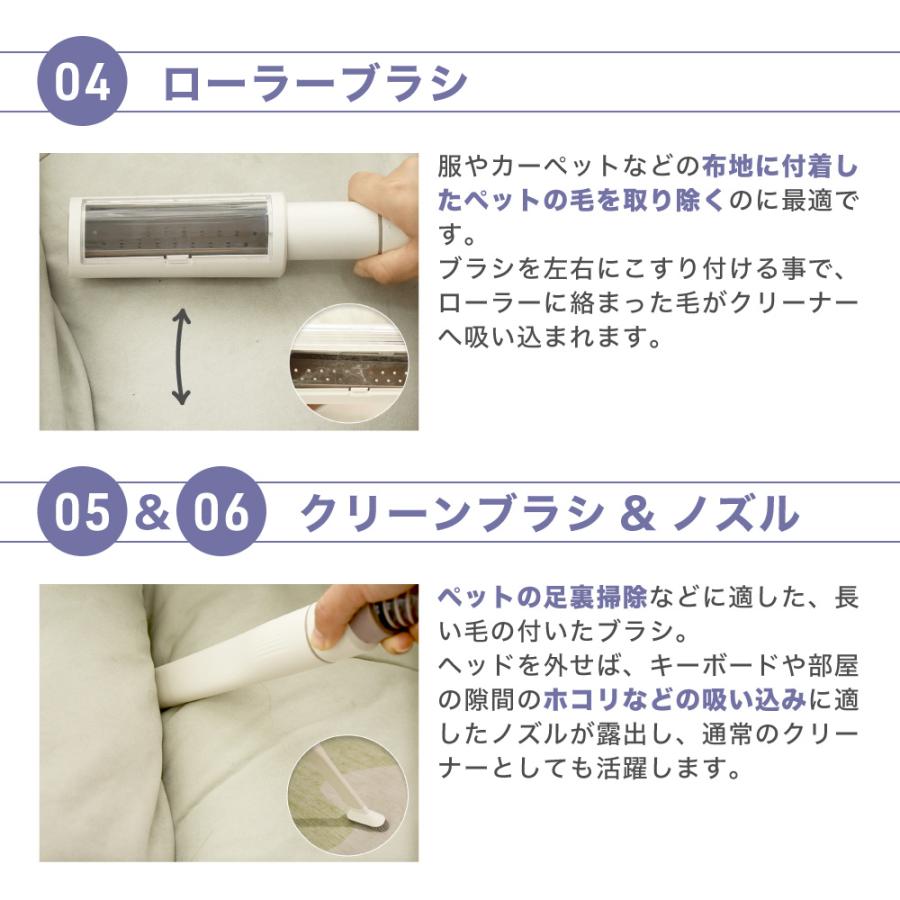 04 ローラーブラシ

服やカーペットなどの布地に付着したペットの毛を取り除くのに最適です。
ブラシを左右にこすり付ける事で、ローラーに絡まった毛がクリーナーへ吸い込まれます。

05 & 06 クリーンブラシ & ノズル

ペットの足裏掃除などに適した、長い毛の付いたブラシ。
ヘッドを外せば、キーボードや部屋の隙間のホコリなどの吸い込みに適したノズルが露出し、通常のクリーナーとしても活躍します。