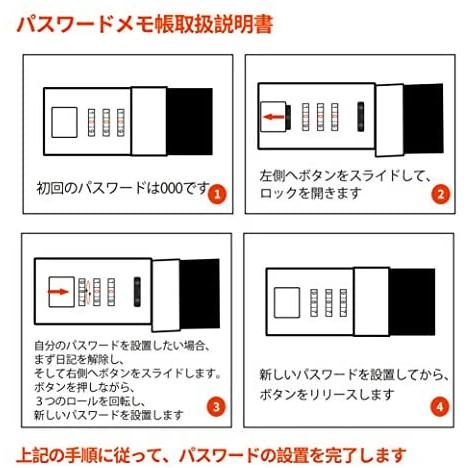 パスワードメモ帳取扱説明書

初回のパスワードは000です
1

左側へボタンをスライドして、
ロックを開きます
2

自分のパスワードを設置したい場合、
まず日記を解除し、
そして右側へボタンをスライドします。
ボタンを押しながら、
３つのロールを回転し、
新しいパスワードを設置します
3

新しいパスワードを設置してから、
ボタンをリリースします
4

上記の手順に従って、パスワードの設置を完了します