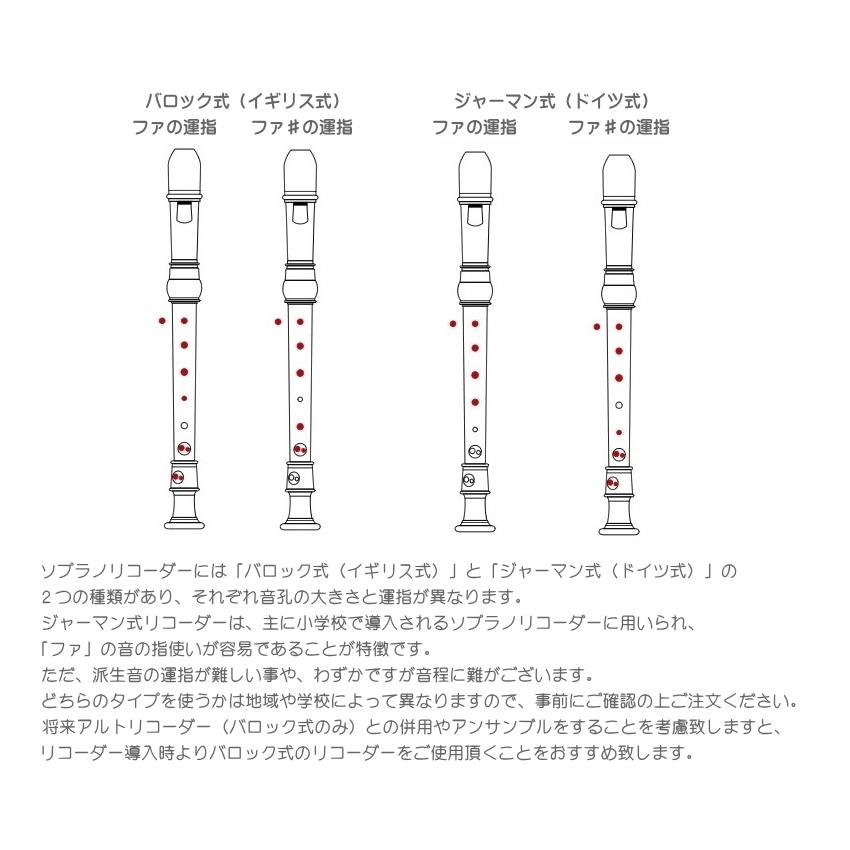 バロック式（イギリス式）

ファの運指　ファ＃の運指

ジャーマン式（ドイツ式）

ファの運指　ファ＃の運指

ソプラノリコーダーには「バロック式（イギリス式）」と「ジャーマン式（ドイツ式）」の２つの種類があり、それぞれ音孔の大きさと運指が異なります。
ジャーマン式リコーダーは、主に小学校で導入されるソプラノリコーダーに用いられ、「ファ」の音の指使いが容易であることが特徴です。
ただ、派生音の運指が難しい事や、わずかですが音程に難がございます。
どちらのタイプを使うかは地域や学校によって異なりますので、事前にご確認の上ご注文ください。
将来アルトリコーダー（バロック式のみ）との併用やアンサンブルをすることを考慮致しますと、リコーダー導入時よりバロック式のリコーダーをご使用頂くことをおすすめ致します。