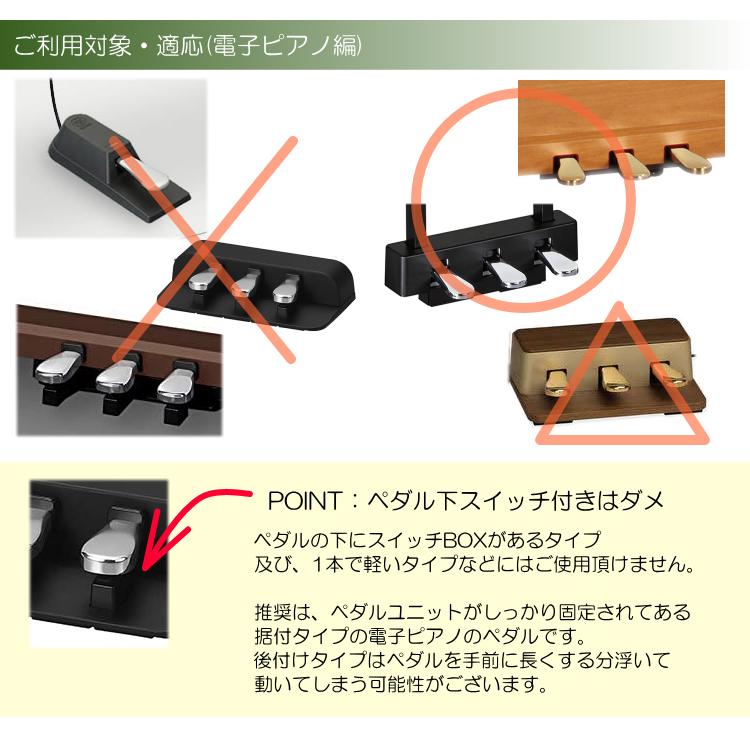 ご利用対象・適応(電子ピアノ編)

POINT：ペダル下スイッチ付きはダメ

ペダルの下にスイッチBOXがあるタイプ
及び、1本で軽いタイプなどにはご使用頂けません。

推奨は、ペダルユニットがしっかり固定されてある据付タイプの電子ピアノのペダルです。
後付けタイプはペダルを手前に長くする分浮いて動いてしまう可能性がございます。