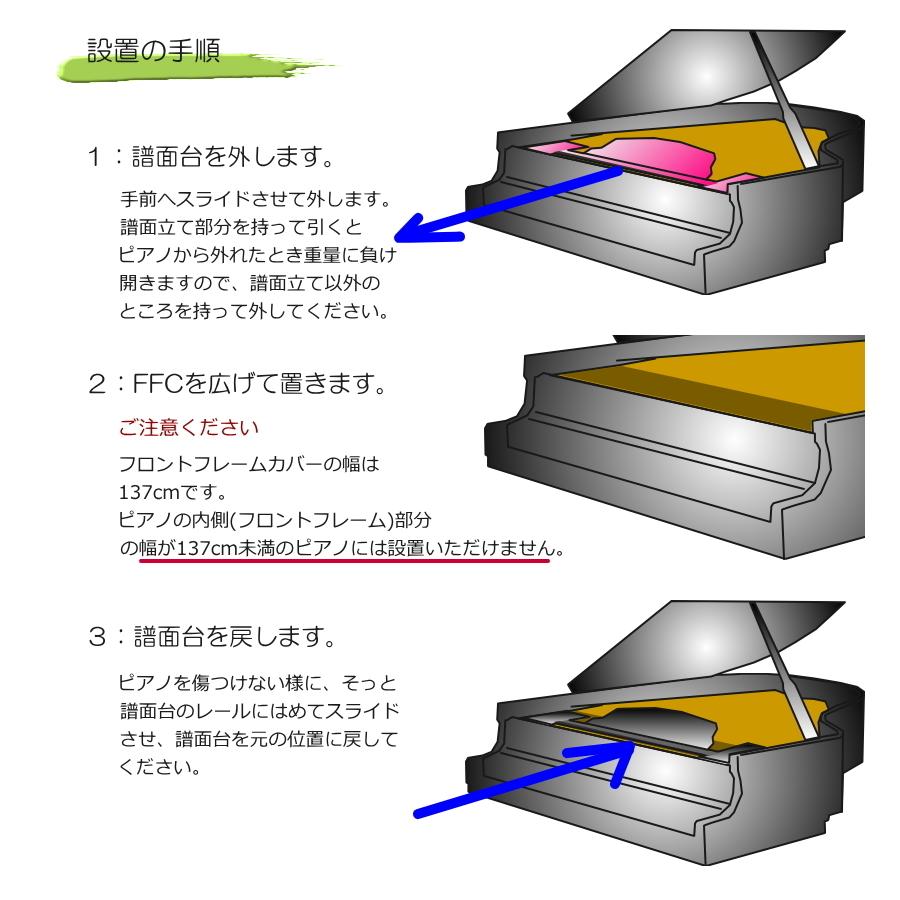 設置の手順

１：譜面台を外します。

手前へスライドさせて外します。譜面立て部分を持って引くとピアノから外れたとき重量に負け開きますので、譜面立て以外のところを持って外してください。

２：FFCを広げて置きます。

ご注意ください

フロントフレームカバーの幅は137cmです。
ピアノの内側(フロントフレーム)部分の幅が137cm未満のピアノには設置いただけません。

３：譜面台を戻します。

ピアノを傷つけない様に、そっと譜面台のレールにはめてスライドさせ、譜面台を元の位置に戻してください。