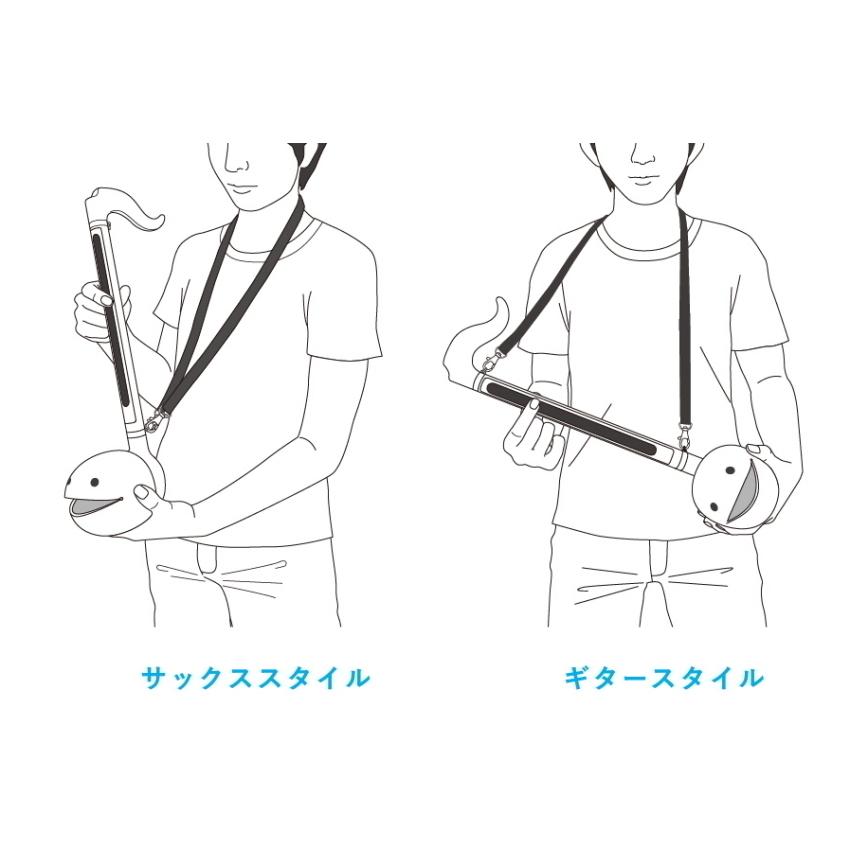 サックススタイル

ギタースタイル