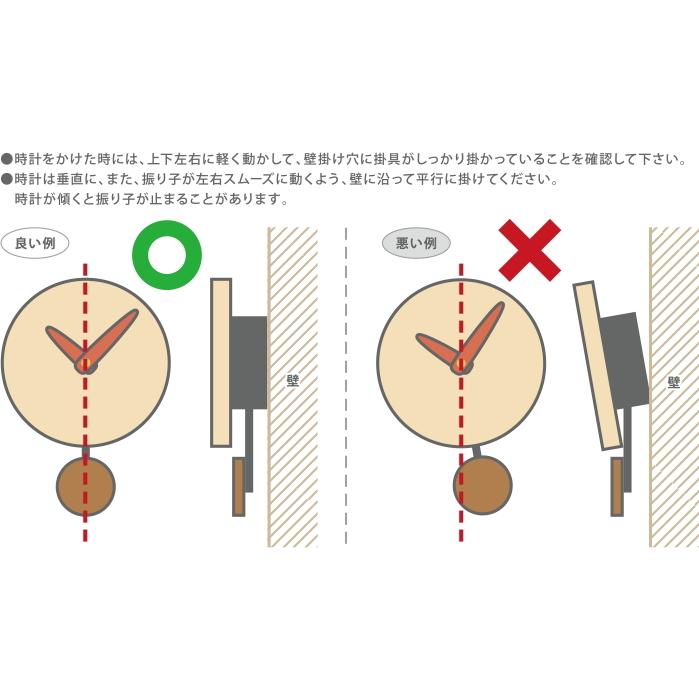 ●時計をかけた時には、上下左右に軽く動かして、壁掛け穴に掛具がしっかり掛かっていることを確認して下さい。
●時計は垂直に、また、振り子が左右スムーズに動くよう、壁に沿って平行に掛けてください。
時計が傾くと振り子が止まることがあります。

良い例

壁

悪い例

壁