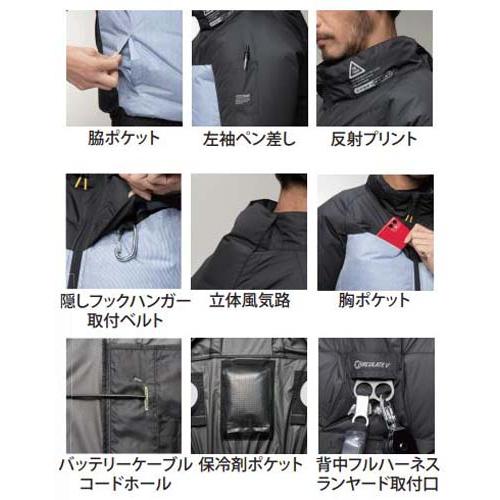 脇ポケット

左袖ペン差し

反射プリント

隠しフックハンガー取付ベルト

立体風気路

胸ポケット

バッテリーケーブルコードホール

保冷剤ポケット

背中フルハーネスランヤード取付口