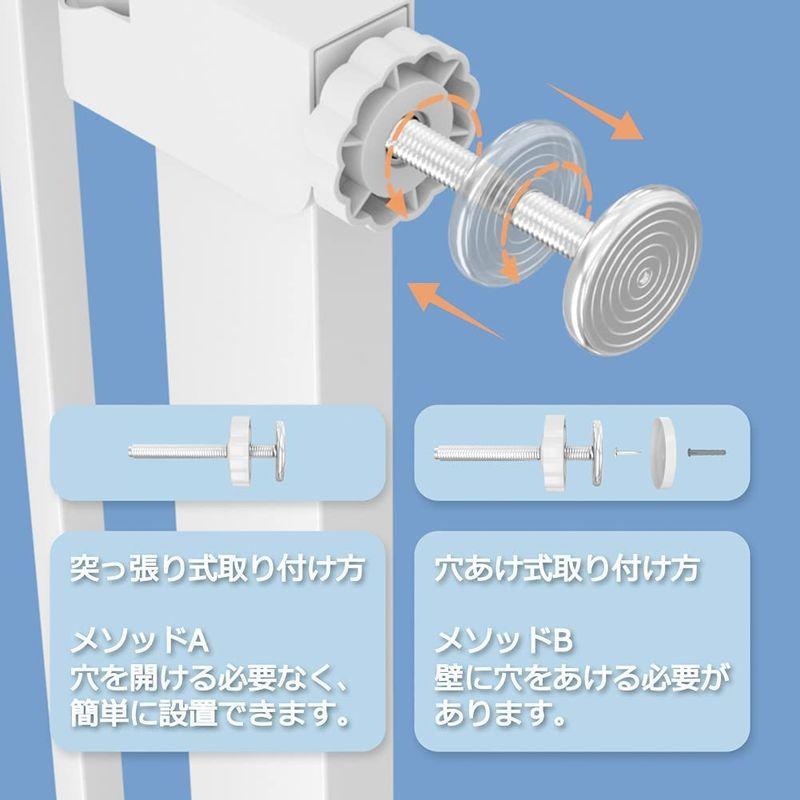 突っ張り式取り付け方

メソッドA
穴を開ける必要なく、簡単に設置できます。

穴あけ式取り付け方

メソッドB
壁に穴をあける必要があります。