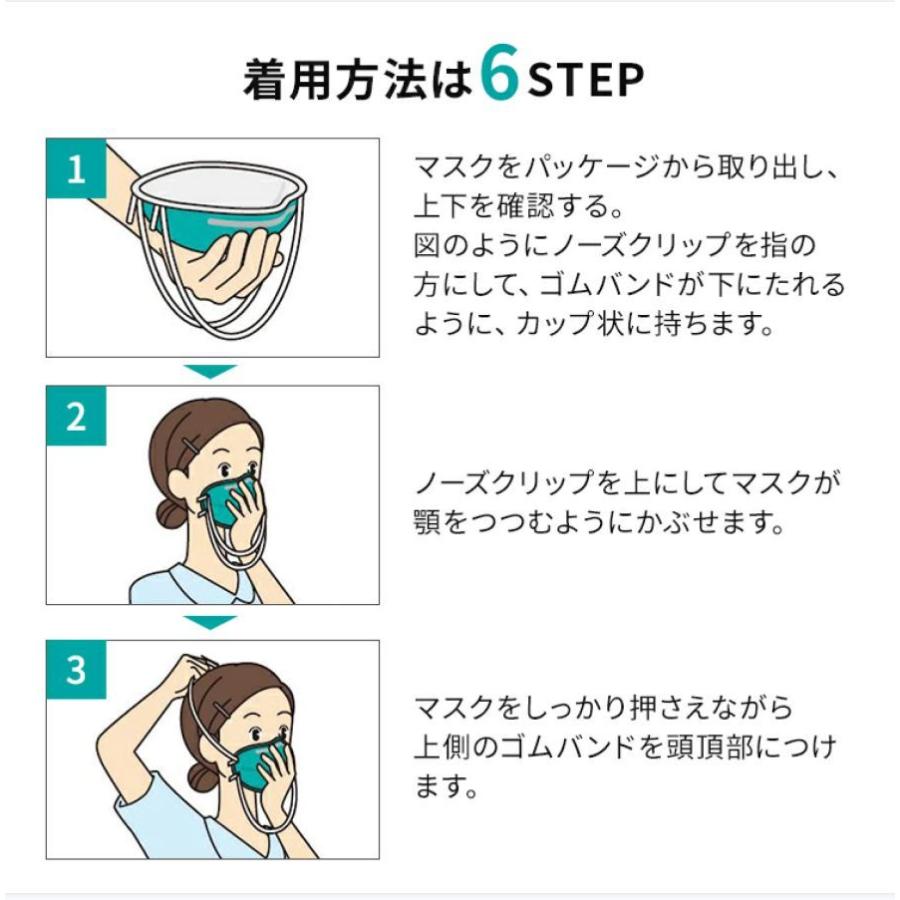 着用方法は6STEP

1

マスクをパッケージから取り出し、上下を確認する。
図のようにノーズクリップを指の方にして、ゴムバンドが下にたれるように、カップ状に持ちます。

2

ノーズクリップを上にしてマスクが顎をつつむようにかぶせます。

3

マスクをしっかり押さえながら上側のゴムバンドを頭頂部につけます。