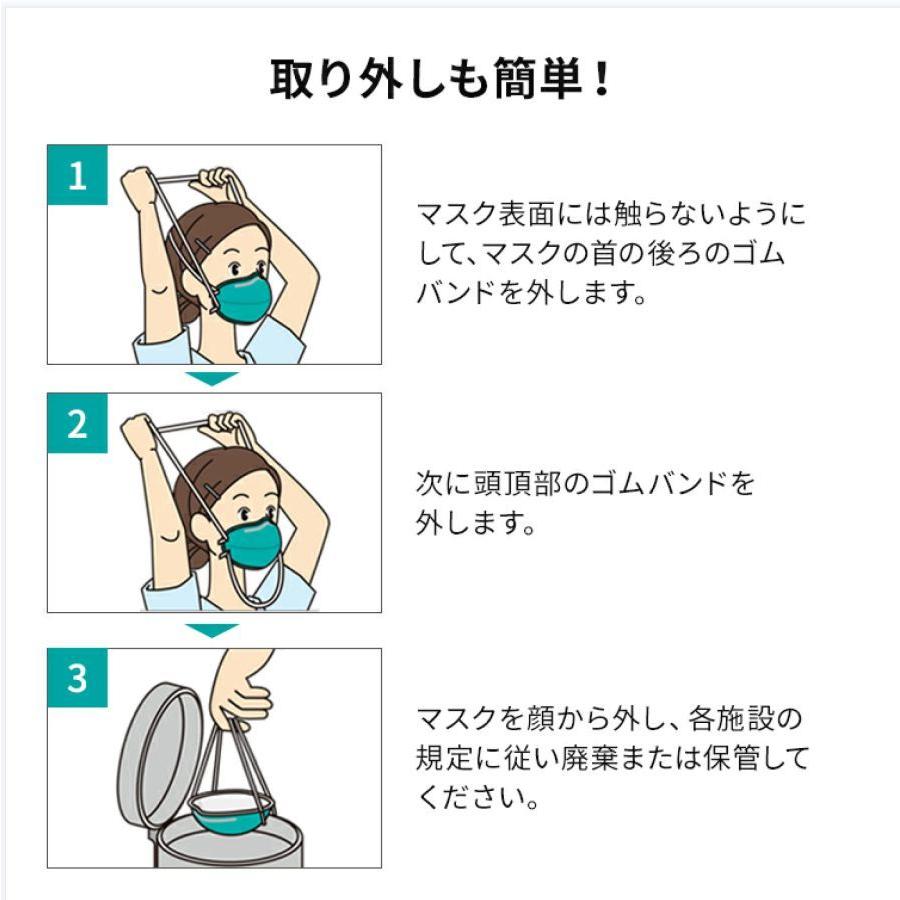 取り外しも簡単！

1

マスク表面には触らないようにして、マスクの首の後ろのゴムバンドを外します。

2

次に頭頂部のゴムバンドを外します。

3

マスクを顔から外し、各施設の規定に従い廃棄または保管してください。