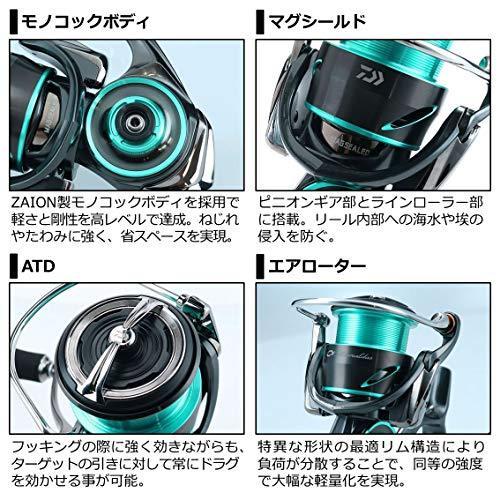 モノコックボディ

ZAION製モノコックボディを採用で軽さと剛性を高レベルで達成。ねじれやたわみに強く、省スペースを実現。

マグシールド

MAGSEALED

ピニオンギア部とラインローラー部に搭載。リール内部への海水や埃の侵入を防ぐ。

ATD

フッキングの際に強く効きながらも、ターゲットの引きに対して常にドラグを効かせる事が可能。

エアローター

特異な形状の最適リム構造により負荷が分散することで、同等の強度で大幅な軽量化を実現。