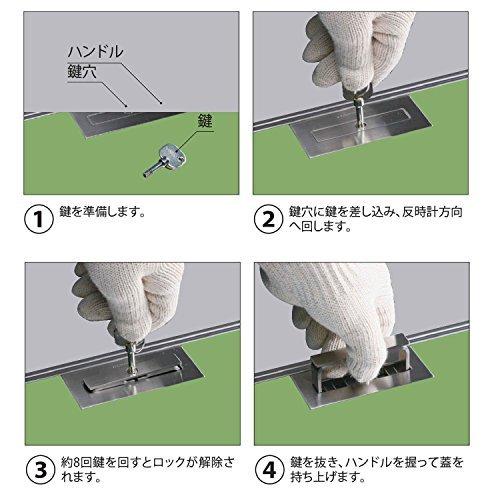 ハンドル
鍵穴
鍵

1 鍵を準備します。

2 鍵穴に鍵を差し込み、反時計方向へ回します。

3 約8回鍵を回すとロックが解除されます。

4 鍵を抜き、ハンドルを握って蓋を持ち上げます。