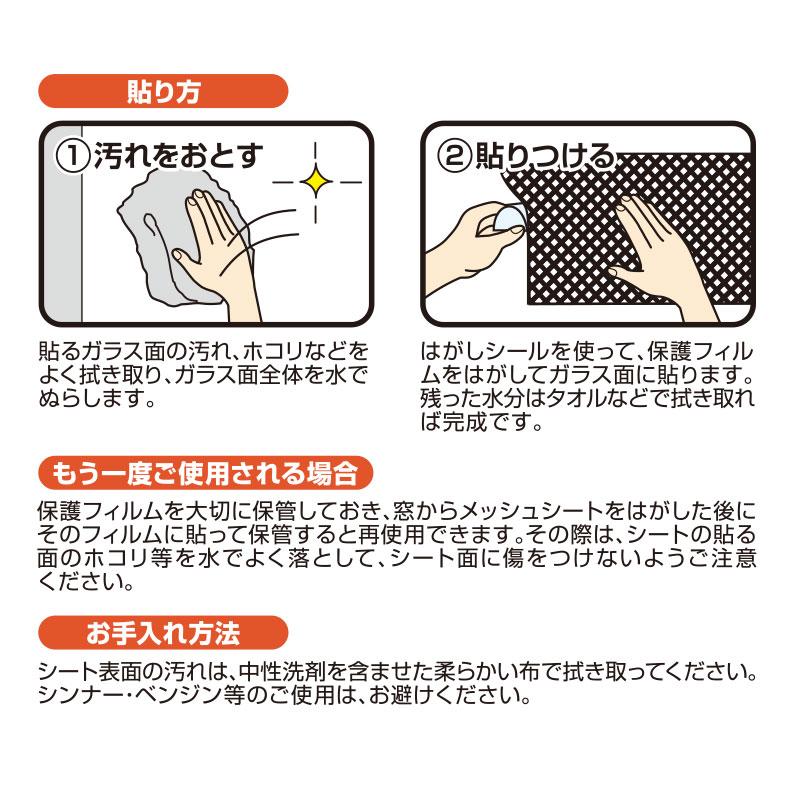 貼り方

①汚れをおとす

貼るガラス面の汚れ、ホコリなどをよく拭き取り、ガラス面全体を水でぬらします。

②貼りつける

はがしシールを使って、保護フィルムをはがしてガラス面に貼ります。残った水分はタオルなどで拭き取れば完成です。

もう一度ご使用される場合

保護フィルムを大切に保管しておき、窓からメッシュシートをはがした後にそのフィルムに貼って保管すると再使用できます。その際は、シートの貼る面のホコリ等を水でよく落として、シート面に傷をつけないようご注意ください。

お手入れ方法

シート表面の汚れは、中性洗剤を含ませた柔らかい布で拭き取ってください。シンナー・ベンジン等のご使用は、お避けください。