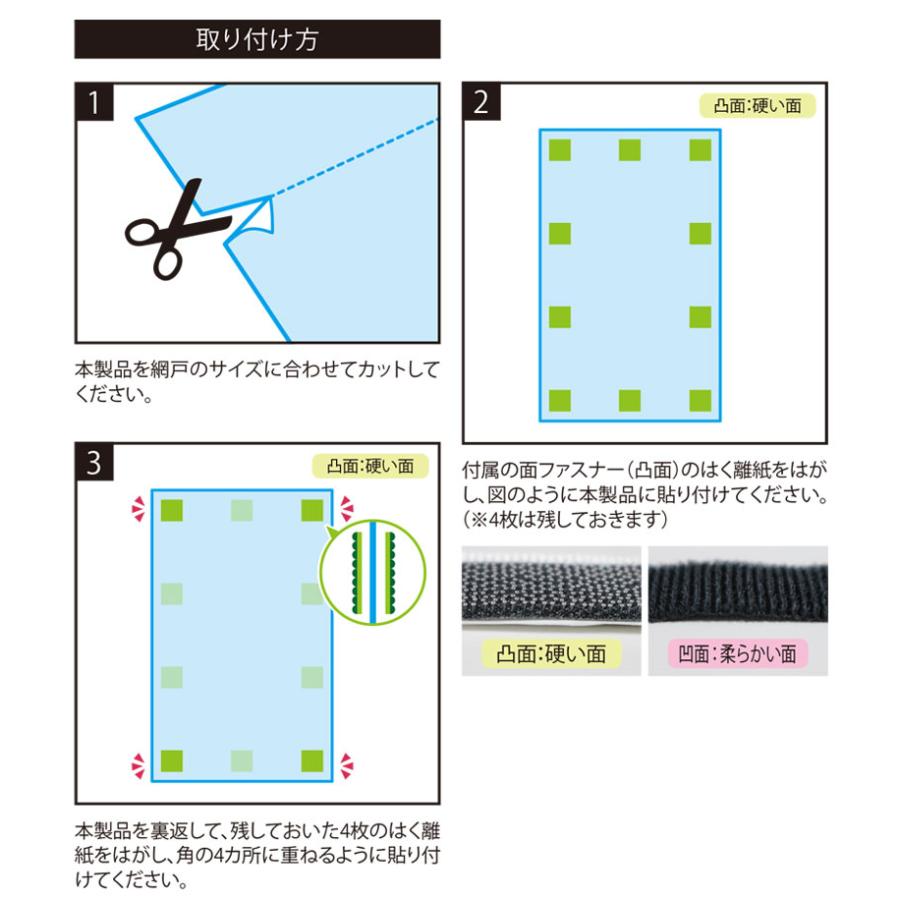 取り付け方

1

本製品を網戸のサイズに合わせてカットしてください。

2

凸面:硬い面

付属の面ファスナー(凸面)のはく離紙をはがし、図のように本製品に貼り付けてください。(※4枚は残しておきます)

凸面:硬い面

凹面:柔らかい面

3

凸面:硬い面

本製品を裏返して、残しておいた4枚のはく離紙をはがし、角の4カ所に重ねるように貼り付けてください。