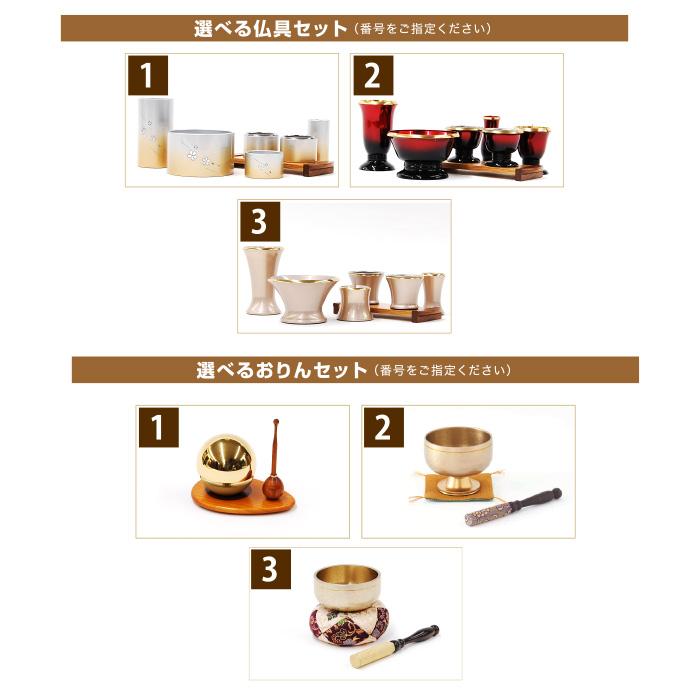 選べる仏具セット（番号をご指定ください）

1

2

3

選べるおりんセット（番号をご指定ください）

1

2

3