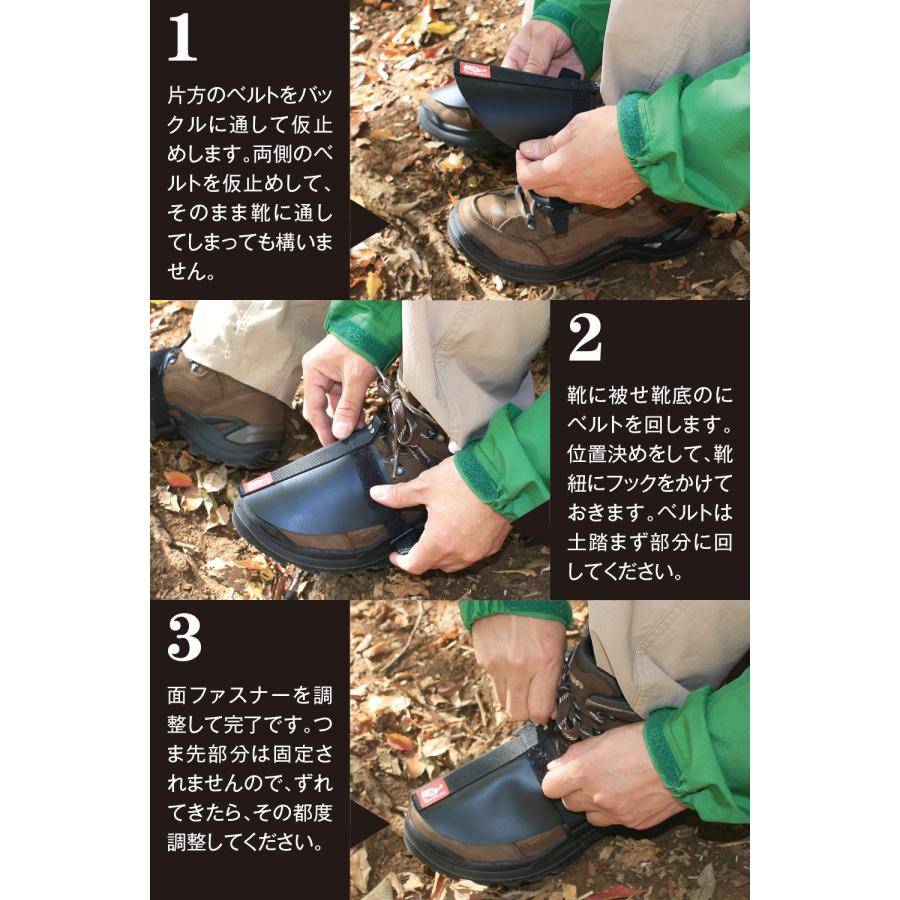 1

片方のベルトをバックルに通して仮止めします。両側のベルトを仮止めして、そのまま靴に通してしまっても構いません。

2

靴に被せ靴底のにベルトを回します。位置決めをして、靴紐にフックをかけておきます。ベルトは土踏まず部分に回してください。

3

面ファスナーを調整して完了です。つま先部分は固定されませんので、ずれてきたら、その都度調整してください。