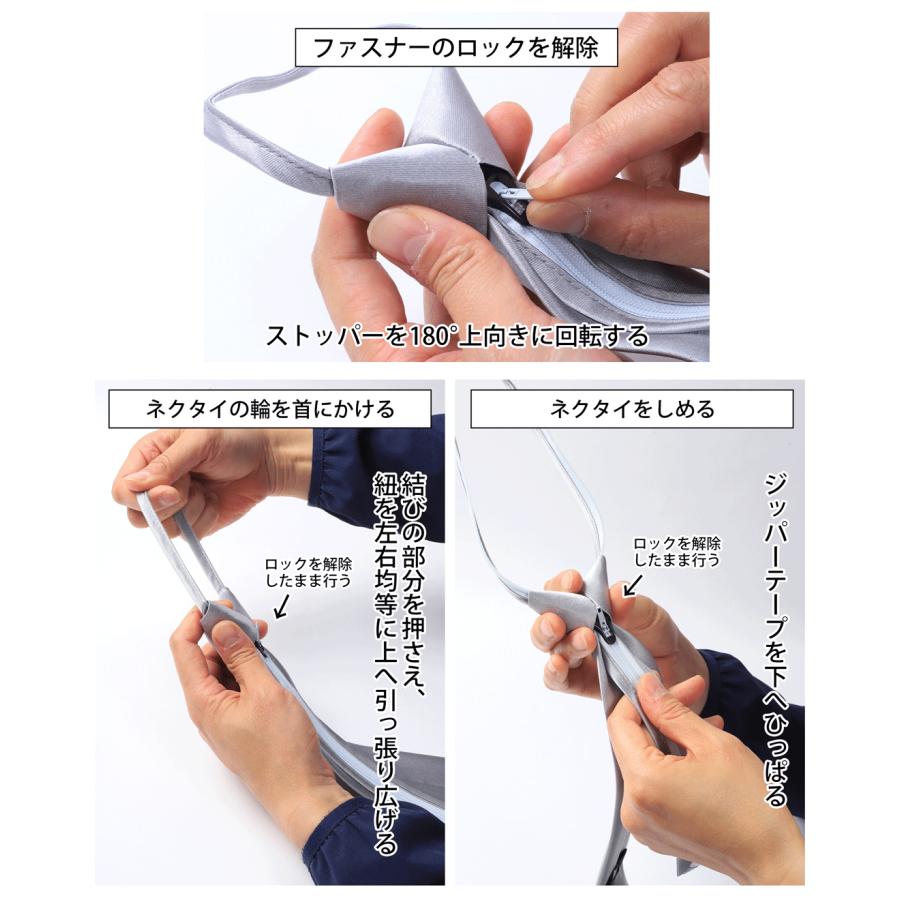 ファスナーのロックを解除

ストッパーを180°上向きに回転する

ネクタイの輪を首にかける

結びの部分を押さえ、紐を左右均等に上へ引っ張り広げる

ロックを解除したまま行う

ネクタイをしめる

ジッパーテープを下へひっぱる

ロックを解除したまま行う