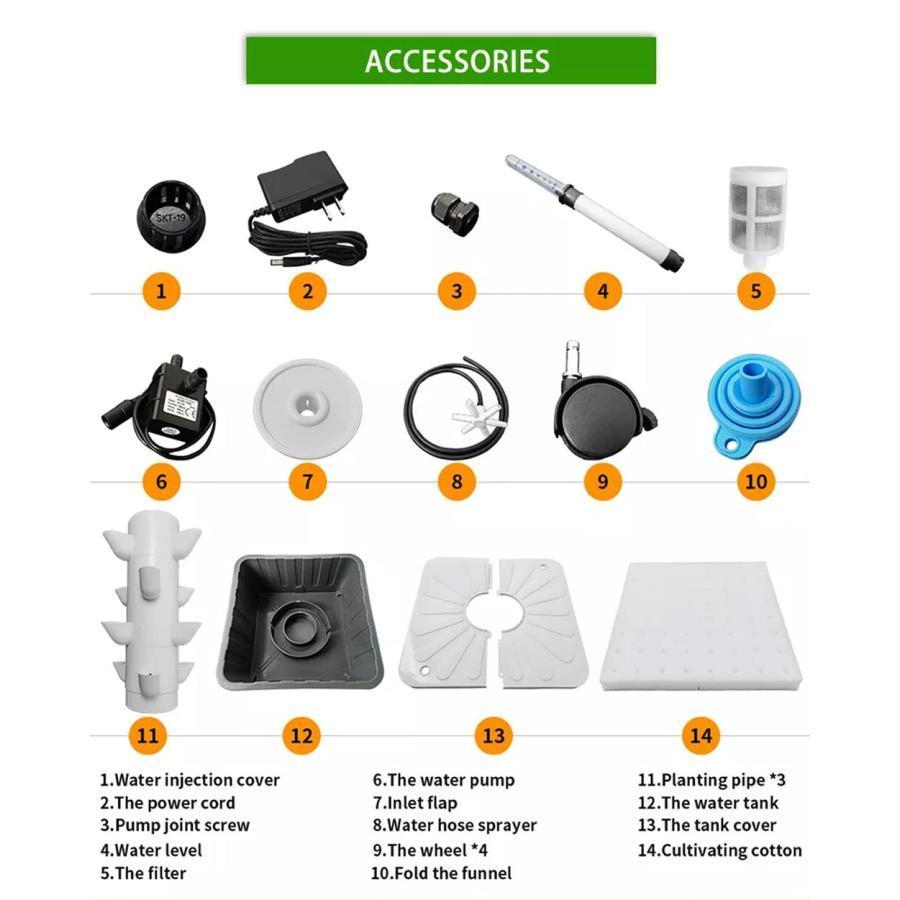 ACCESSORIES

SKT-19

1 2 3 4 5

6 7 8 9 10

11 12 13 14

1.Water injection cover
2.The power cord
3.Pump joint screw
4.Water level
5.The filter

6.The water pump
7.Inlet flap
8.Water hose sprayer
9.The wheel *4
10.Fold the funnel

11.Planting pipe *3
12.The water tank
13.The tank cover
14.Cultivating cotton