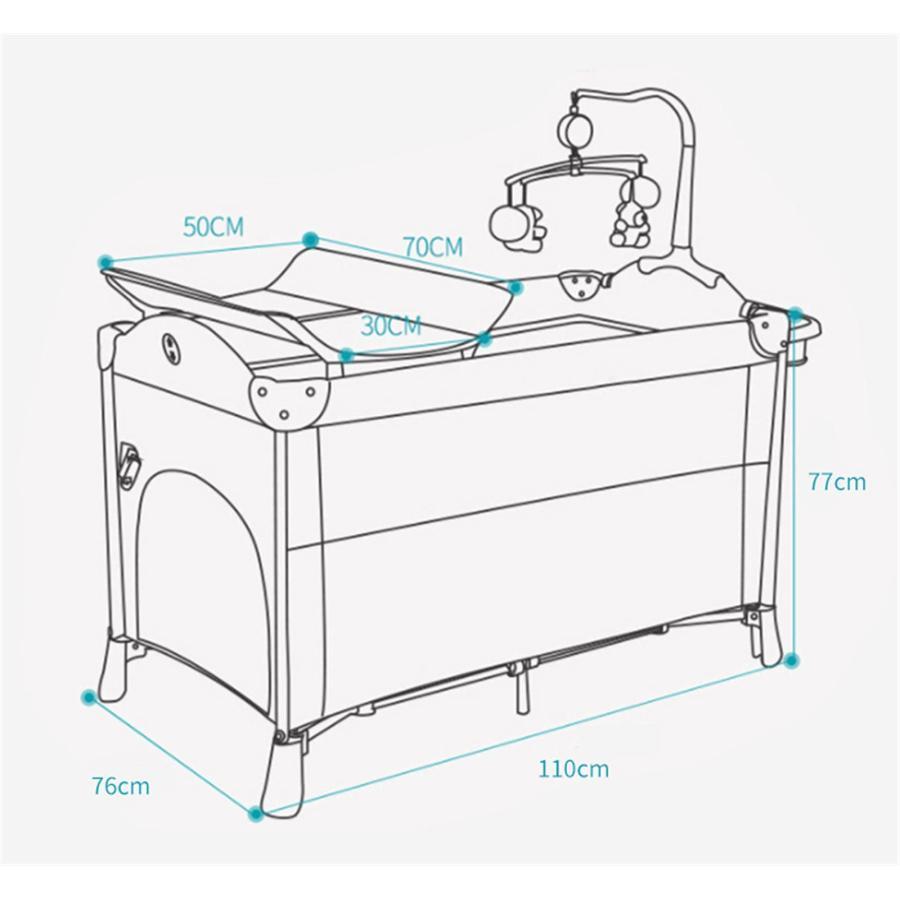 50CM
70CM
30CM
77cm
76cm
110cm