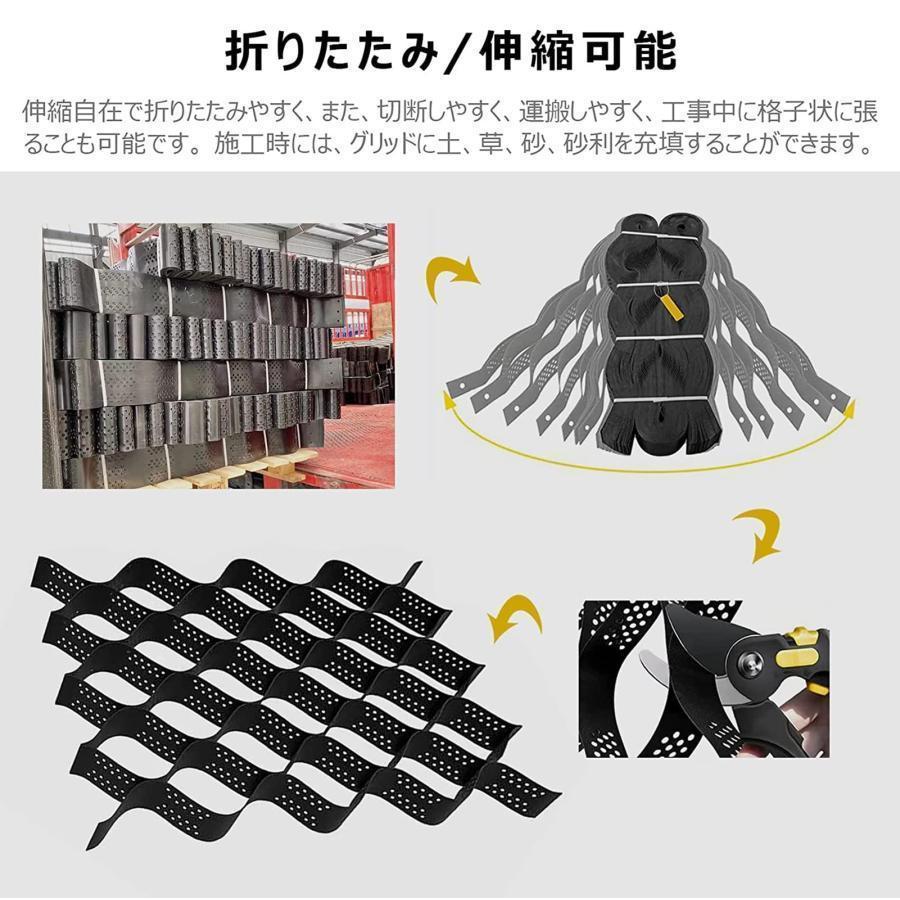 折りたたみ/伸縮可能

伸縮自在で折りたたみやすく、また、切断しやすく、運搬しやすく、工事中に格子状に張ることも可能です。施工時には、グリッドに土、草、砂、砂利を充填することができます。