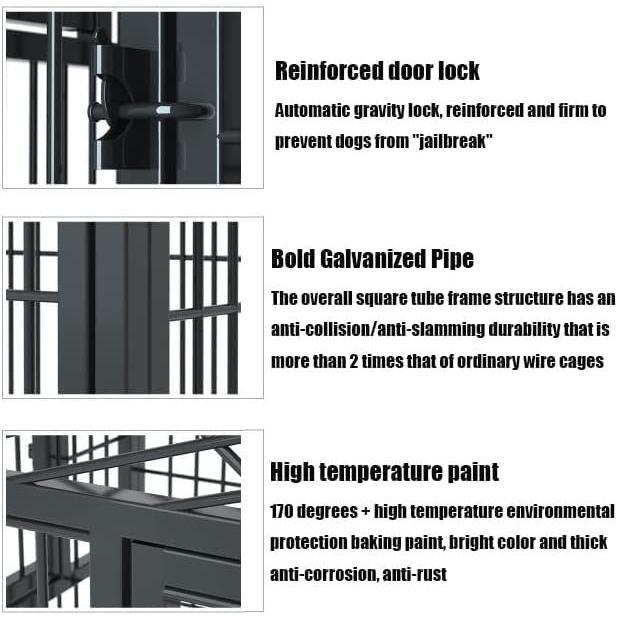 Reinforced door lock

Automatic gravity lock, reinforced and firm to prevent dogs from "jailbreak"

Bold Galvanized Pipe

The overall square tube frame structure has an anti-collision/anti-slamming durability that is more than 2 times that of ordinary wire cages

High temperature paint

170 degrees + high temperature environmental protection baking paint, bright color and thick anti-corrosion, anti-rust