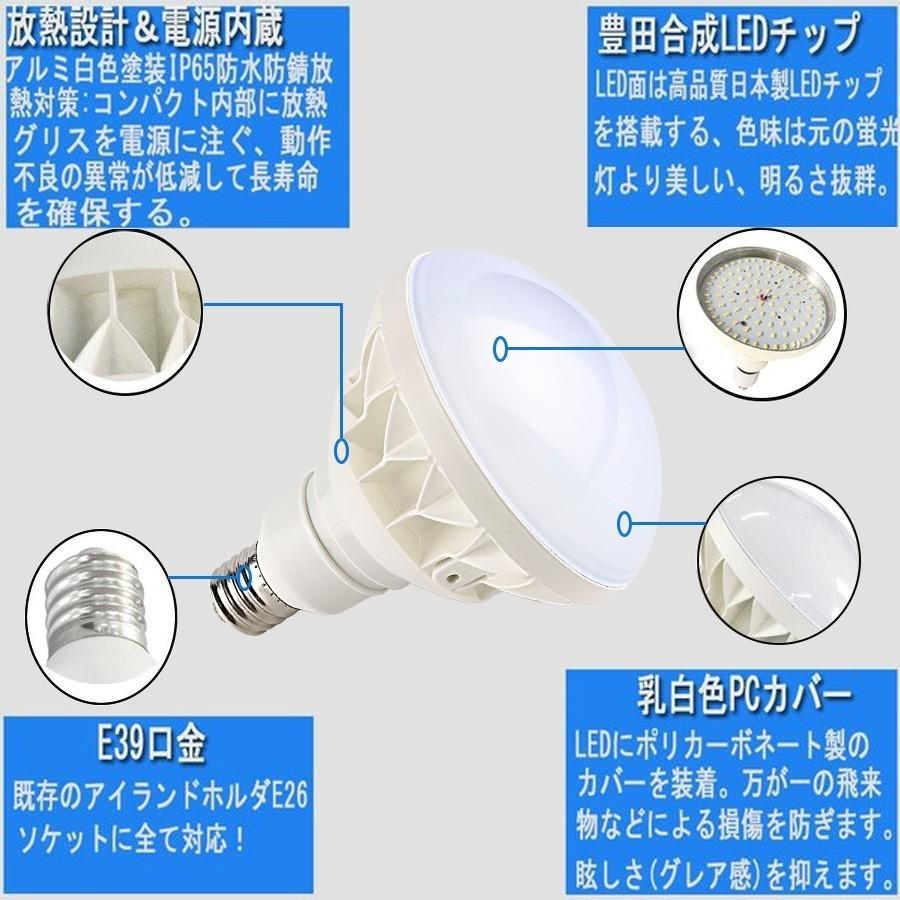 放熱設計＆電源内蔵

アルミ白色塗装IP65防水防錆放熱対策：コンパクト内部に放熱グリスを電源に注ぐ、動作不良の異常が低減して長寿命を確保する。

豊田合成LEDチップ

LED面は高品質日本製LEDチップを搭載する、色味は元の蛍光灯より美しい、明るさ抜群。

E39口金

既存のアイランドホルダE26ソケットに全て対応！

乳白色PCカバー

LEDにポリカーボネート製のカバーを装着。万が一の飛来物などによる損傷を防ぎます。眩しさ(グレア感)を抑えます。