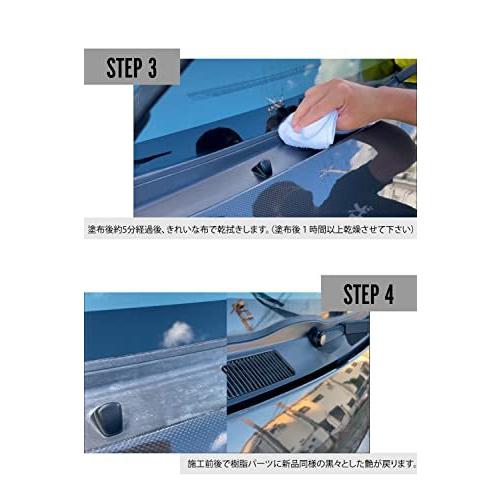 STEP 3

塗布後約5分経過後、きれいな布で乾拭きします。(塗布後１時間以上乾燥させて下さい)

STEP 4

施工前後で樹脂パーツに新品同様の黒々とした艶が戻ります。