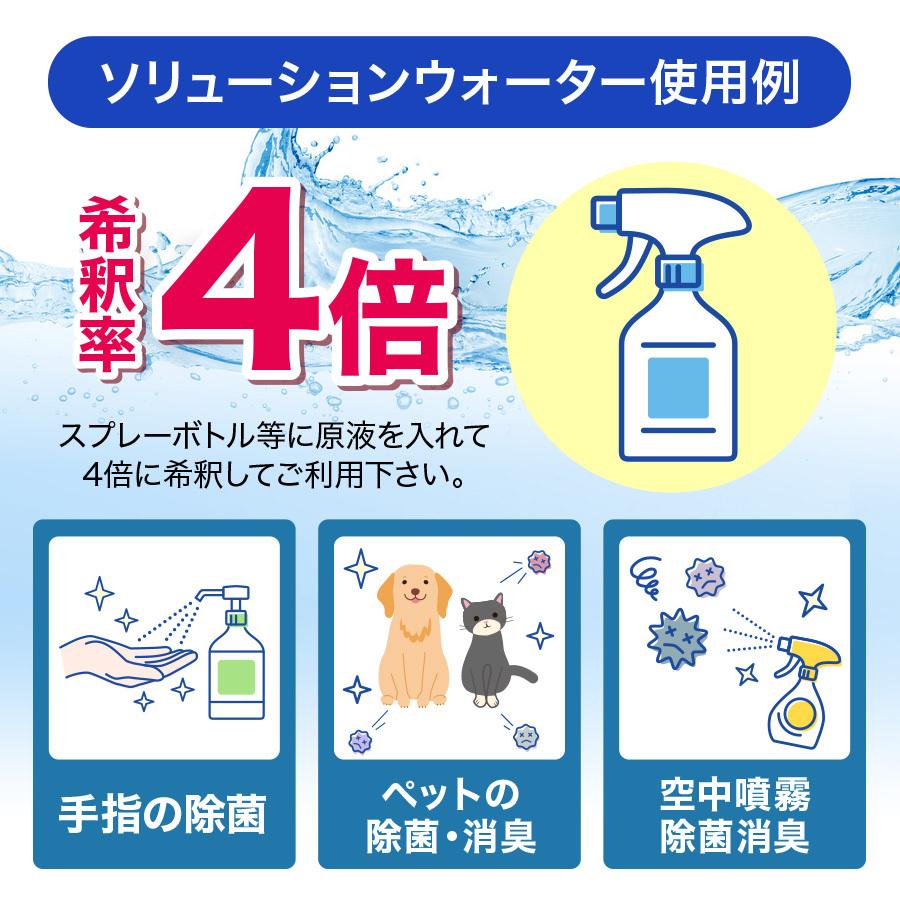 ソリューションウォーター使用例

希釈率 4倍

スプレーボトル等に原液を入れて 4倍に希釈してご利用下さい。

手指の除菌

ペットの 除菌・消臭

空中噴霧 除菌消臭