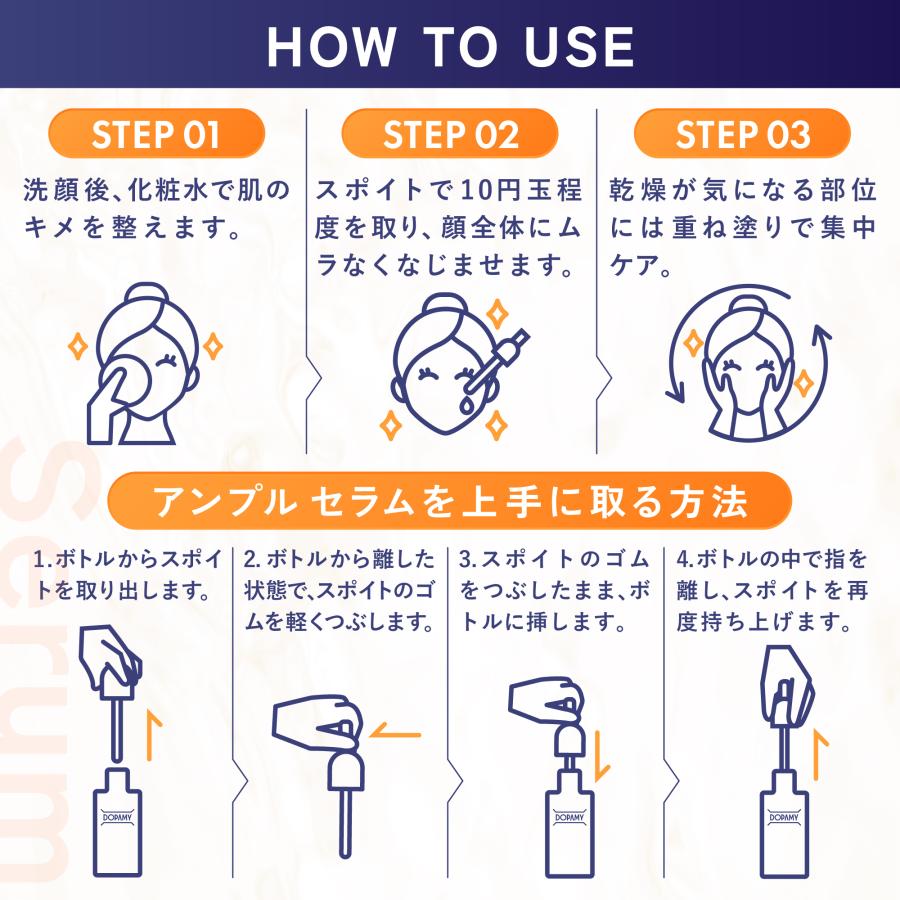 HOW TO USE

STEP 01

洗顔後、化粧水で肌のキメを整えます。

STEP 02

スポイトで10円玉程度を取り、顔全体にムラなくなじませます。

STEP 03

乾燥が気になる部位には重ね塗りで集中ケア。

Serum

アンプル セラムを上手に取る方法

1.ボトルからスポイトを取り出します。

DOPAMY

2.ボトルから離した状態で、スポイトのゴムを軽くつぶします。

3.スポイトのゴムをつぶしたまま、ボトルに挿します。

DOPAMY

4.ボトルの中で指を離し、スポイトを再度持ち上げます。

DOPAMY